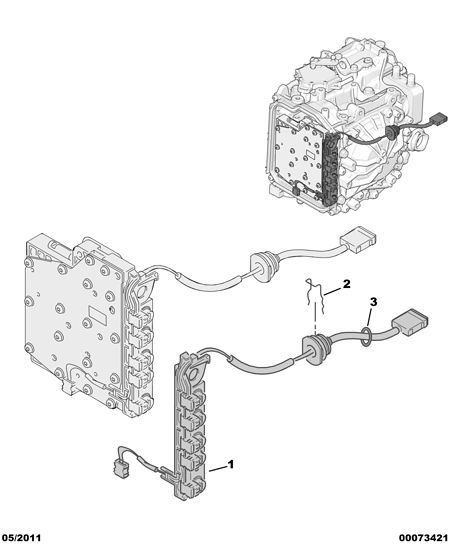 2
3
1
05/2011
00073421