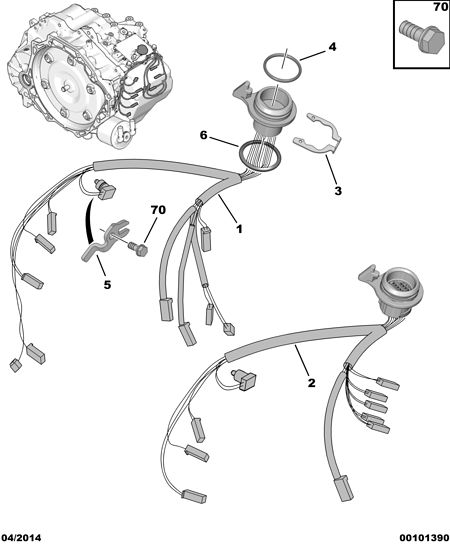 70

4

6

3

70

1

5

2

04/2014

00101390