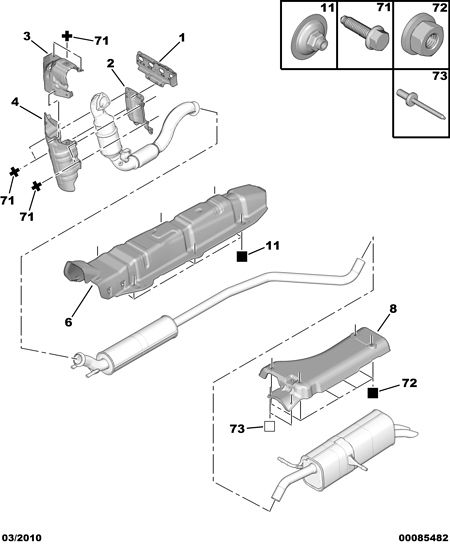 11
71
72
73
3
71
1
2
4
71
71
11
6
8
72
73
03/2010
00085482