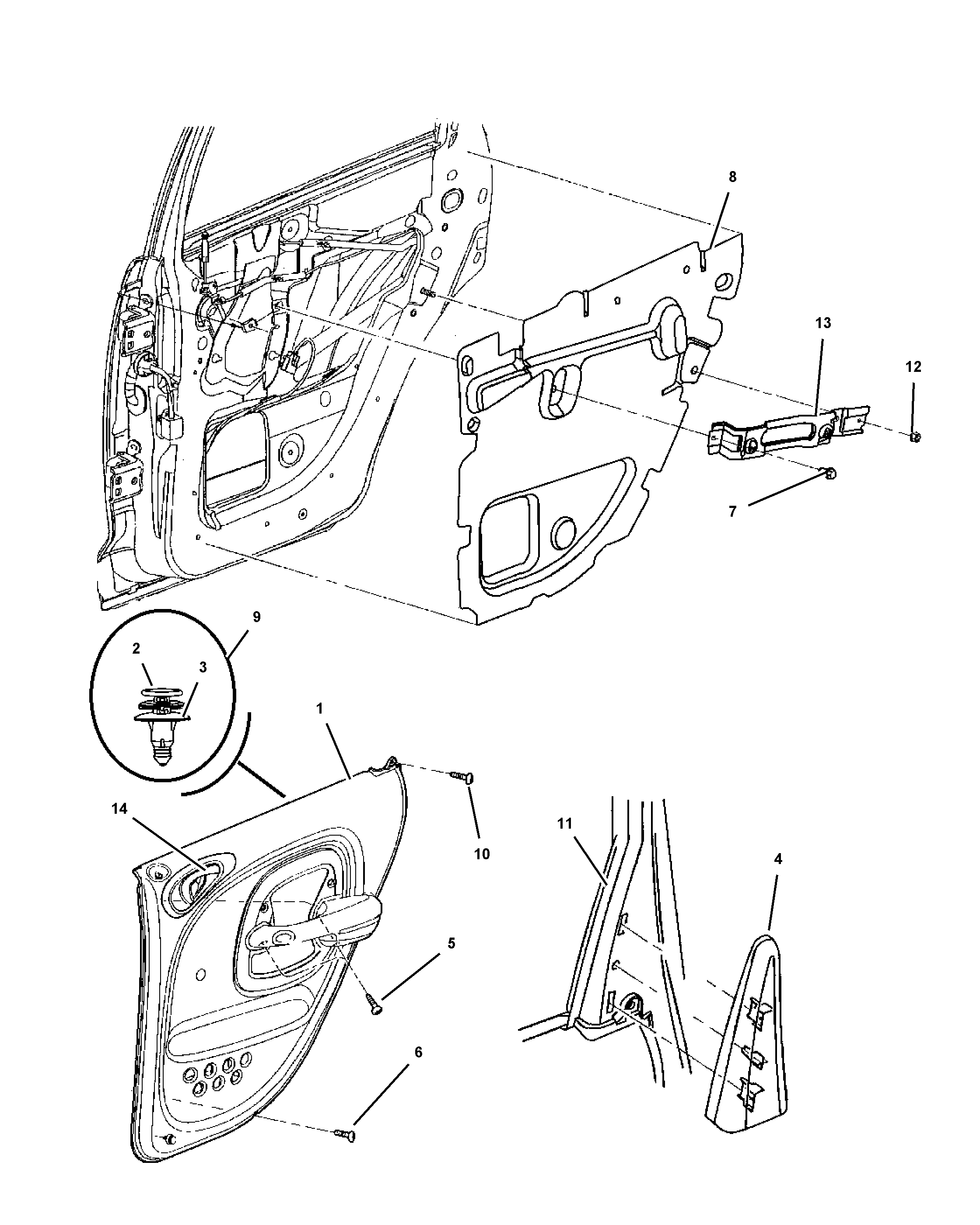 8
13
12
7
9
2
3
1
14
10
11
4
5
6