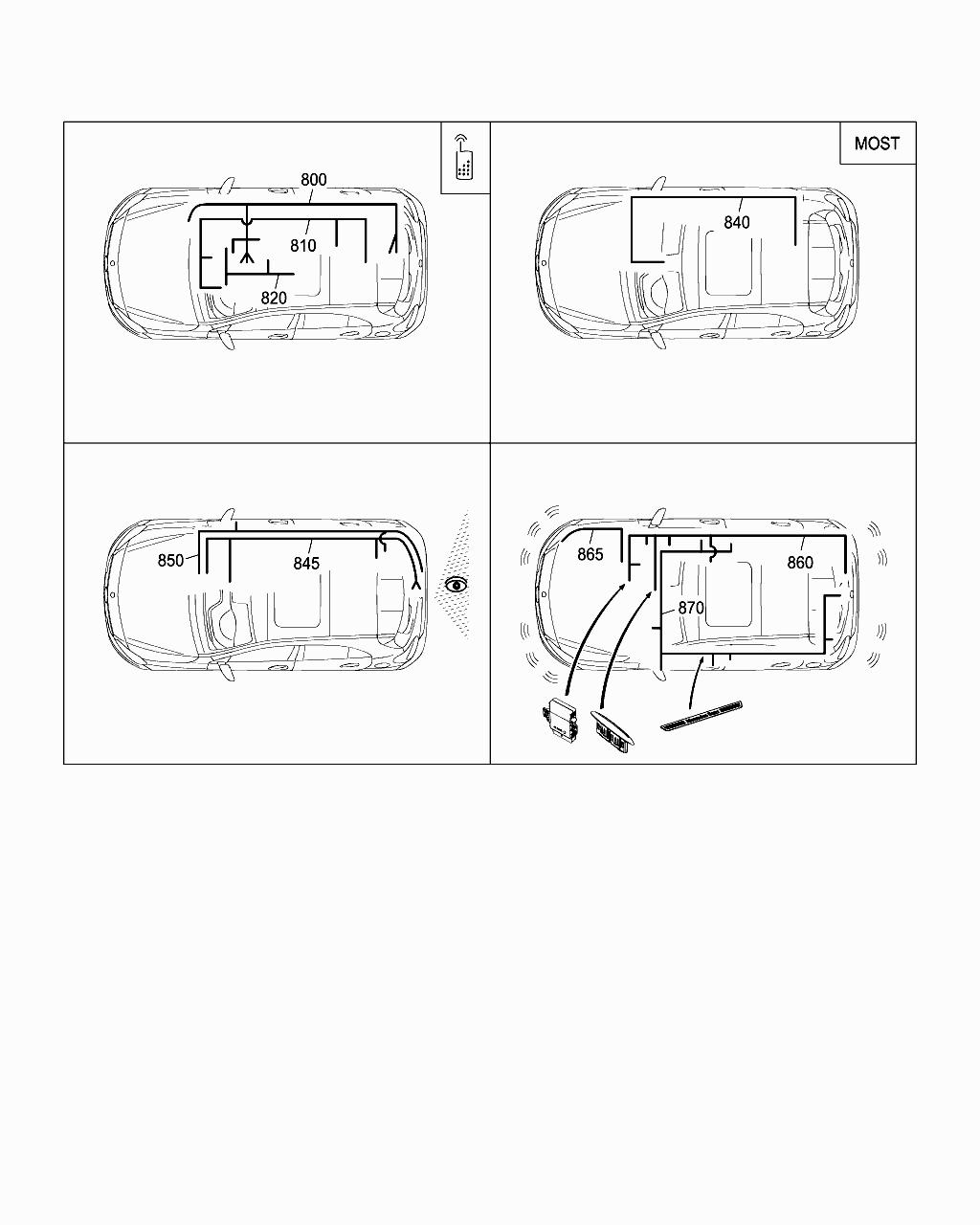 800
810
820

MOST
840

850
845

865
860
870