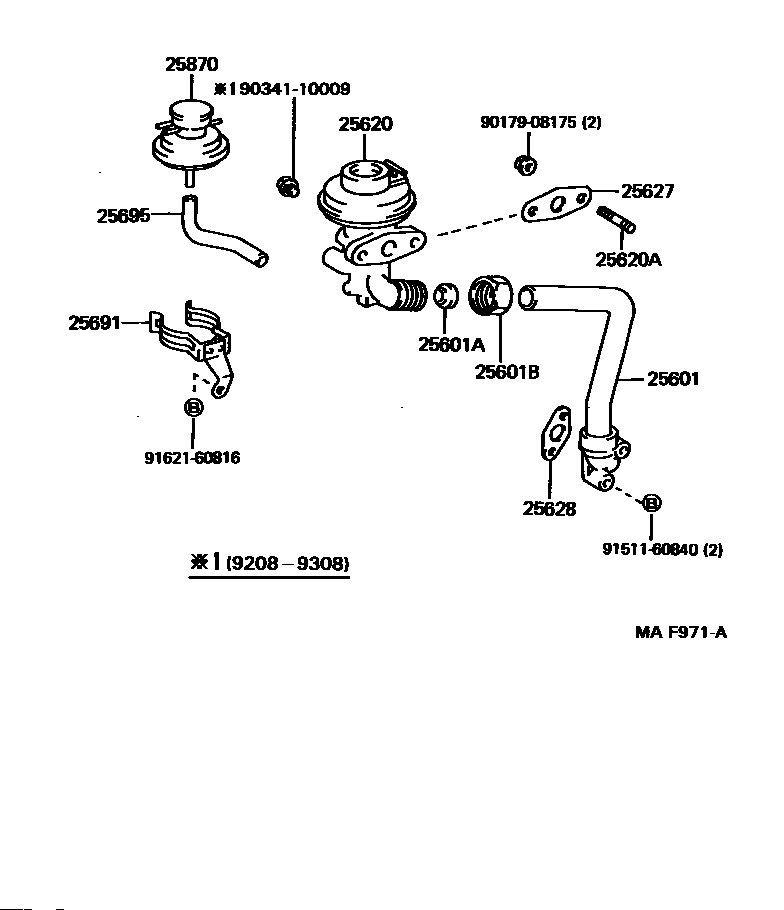 25870

※190341-10009

25620

90179-08175 (2)

25627

25695

25620A

25691

25601A

25601B

25601

B

91621-60816

25628

B

91511-60840 (2)

※1 (9208 – 9308)

MA F971-A