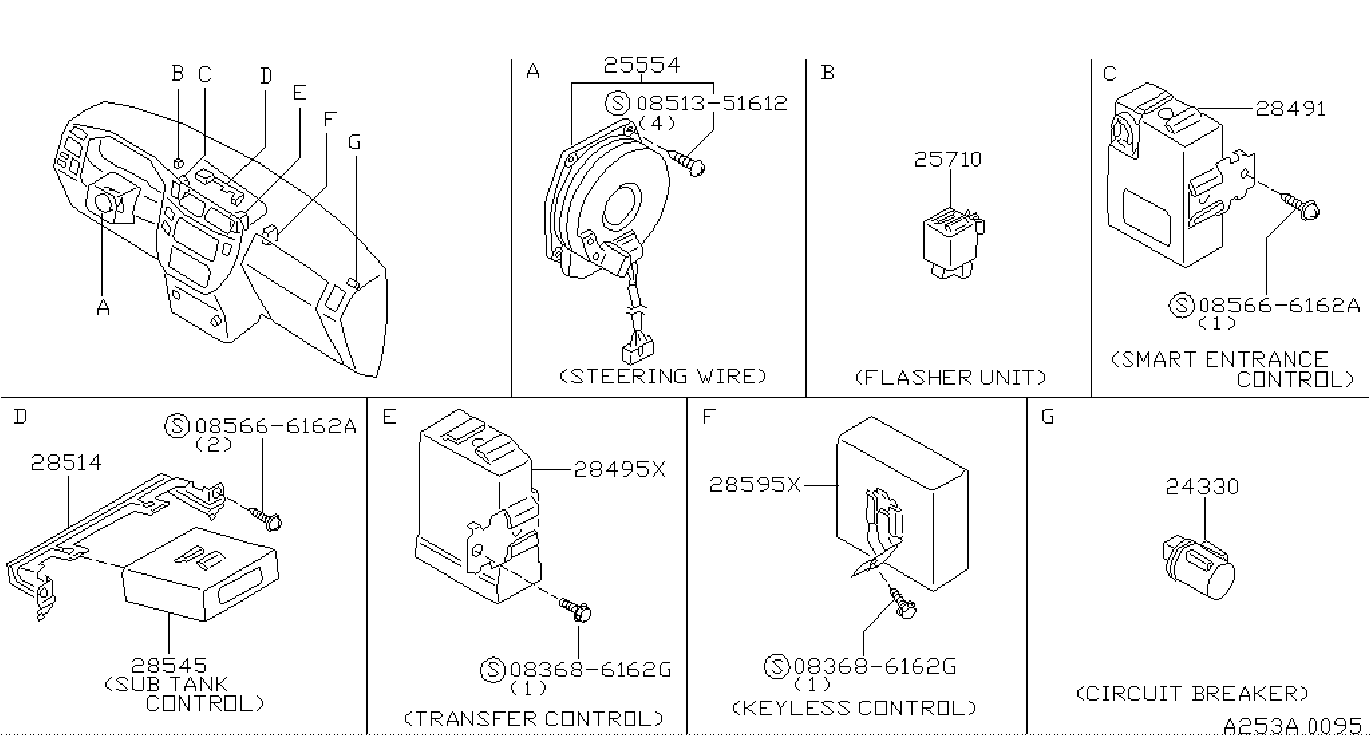 B C D E F G A

A
25554
Ⓢ 08513-51612
(4)
(STEERING WIRE)

B
25710
(FLASHER UNIT)

C
28491
Ⓢ 08566-6162A
(1)
(SMART ENTRANCE CONTROL)

D
Ⓢ 08566-6162A
(2)
28514
28545
(SUB TANK CONTROL)

E
28495X
Ⓢ 08368-6162G
(1)
(TRANSFER CONTROL)

F
28595X
Ⓢ 08368-6162G
(1)
(KEYLESS CONTROL)

G
24330
(CIRCUIT BREAKER)

A253A 0095