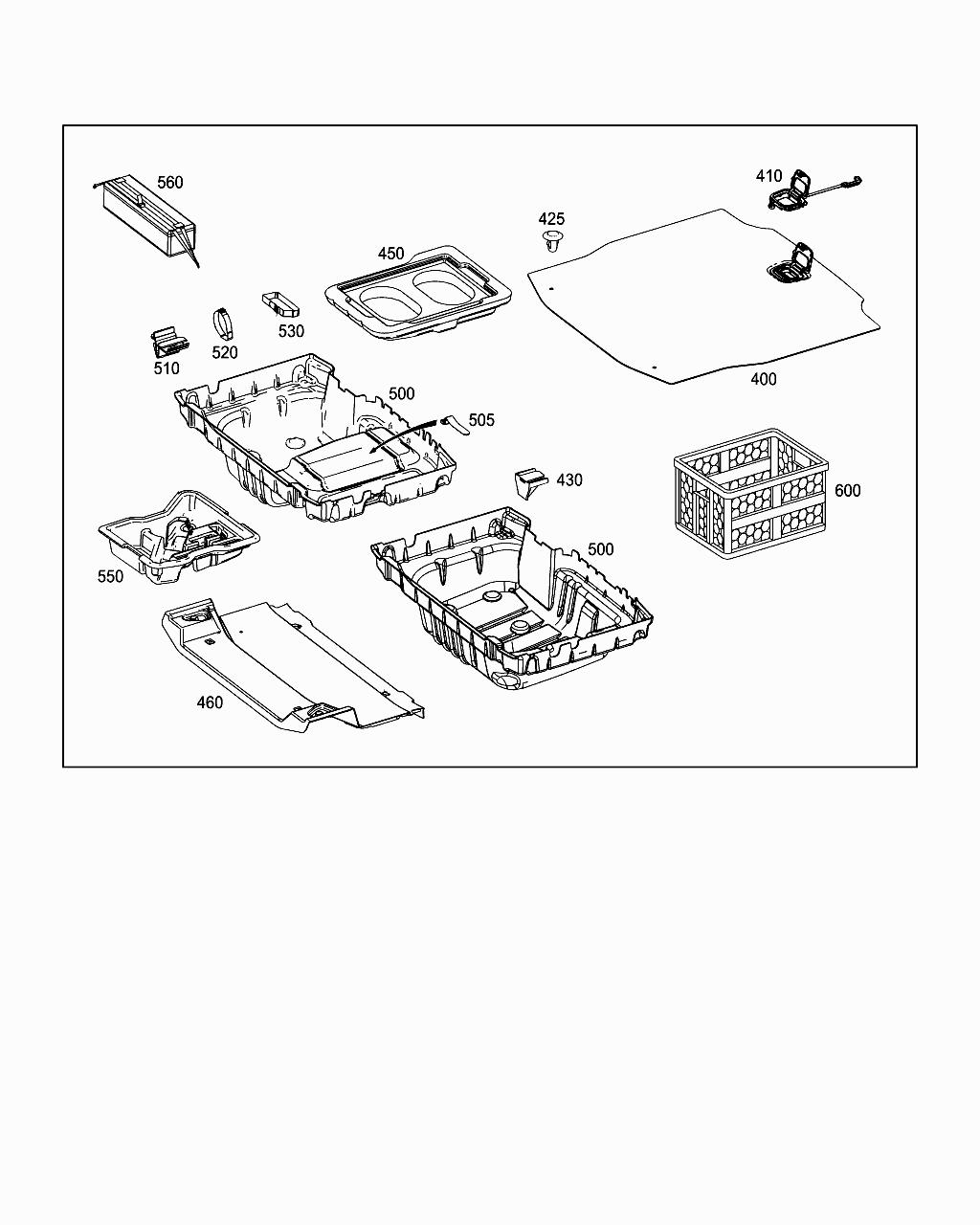 560
410
425
450
530
520
510
400
500
505
430
600
550
500
460