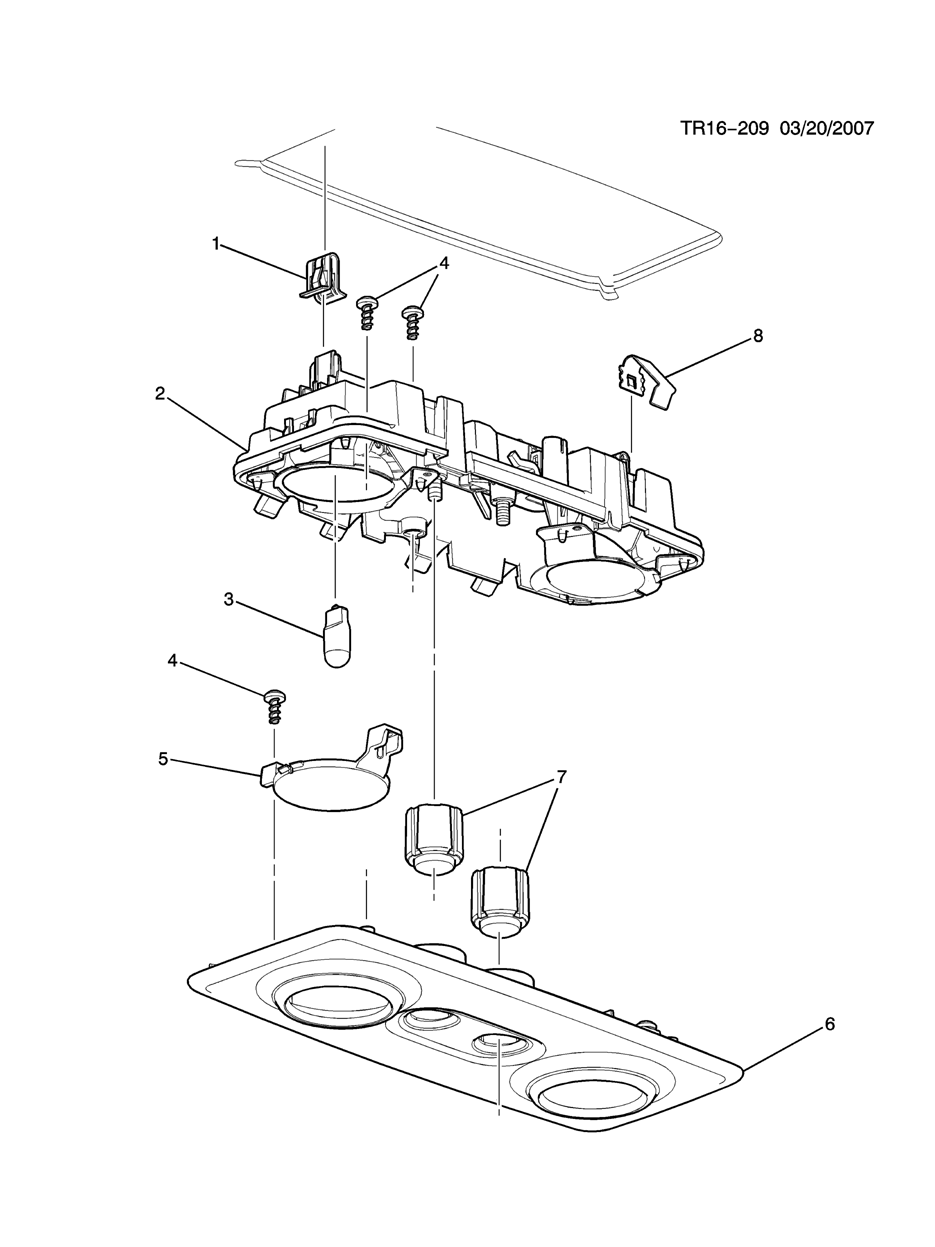 TR16-209 03/20/2007

1
4
8
2
3
4
5
7
6