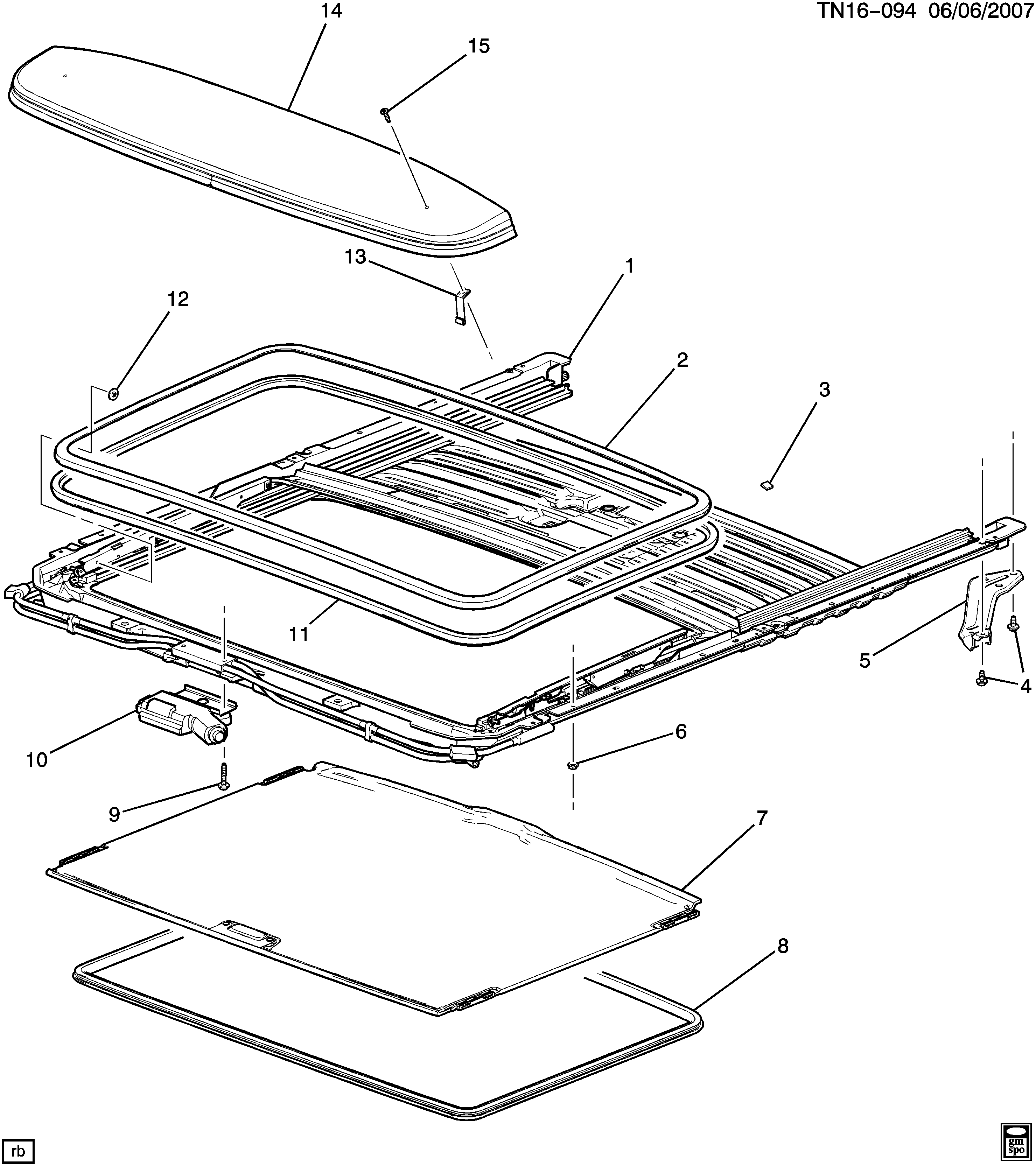 TN16-094 06/06/2007

14

15

13

1

12

2

3

11

5

4

10

6

9

7

8

rb

gm spo