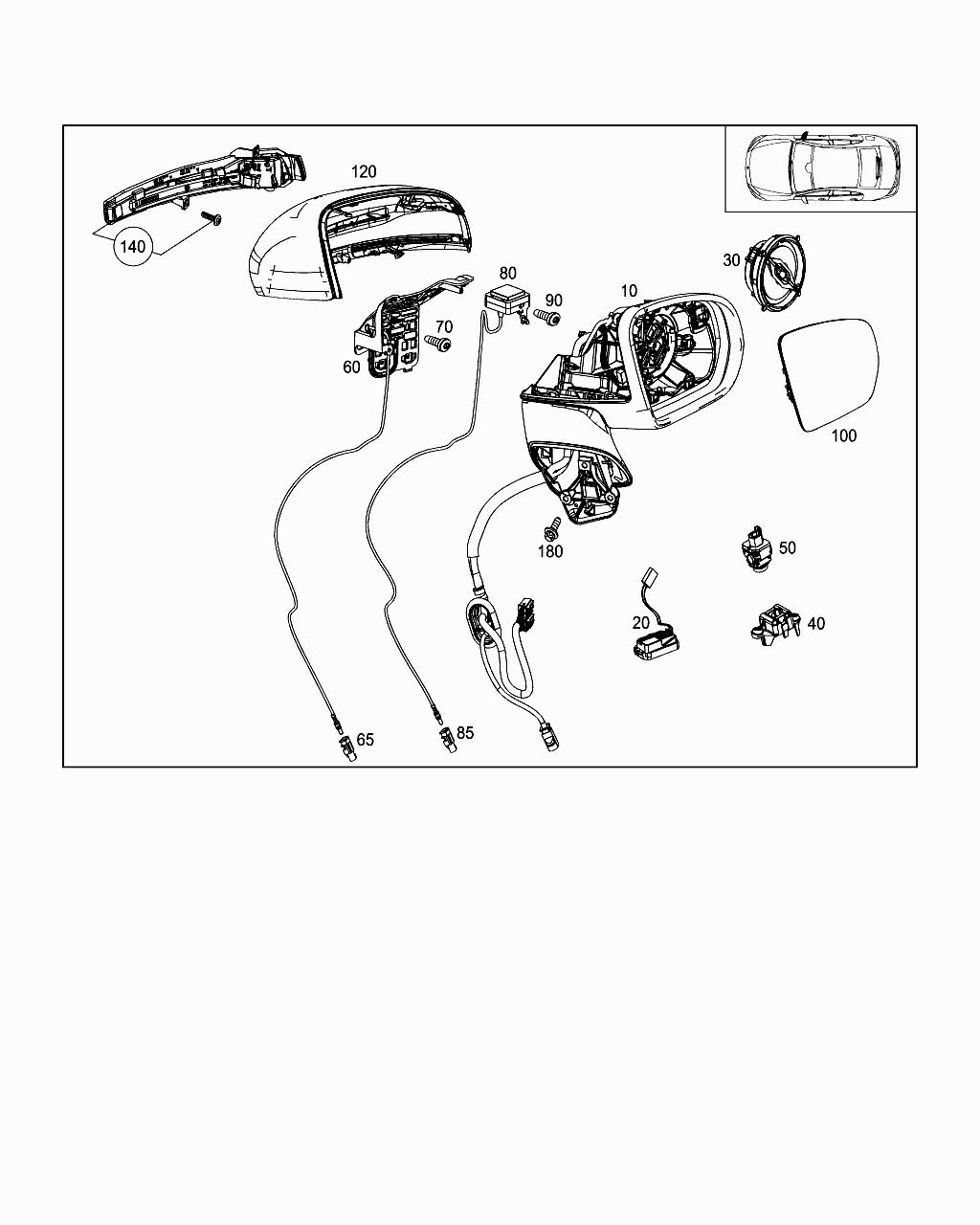 120
140
80
90
10
30
70
60
100
180
50
20
40
65
85