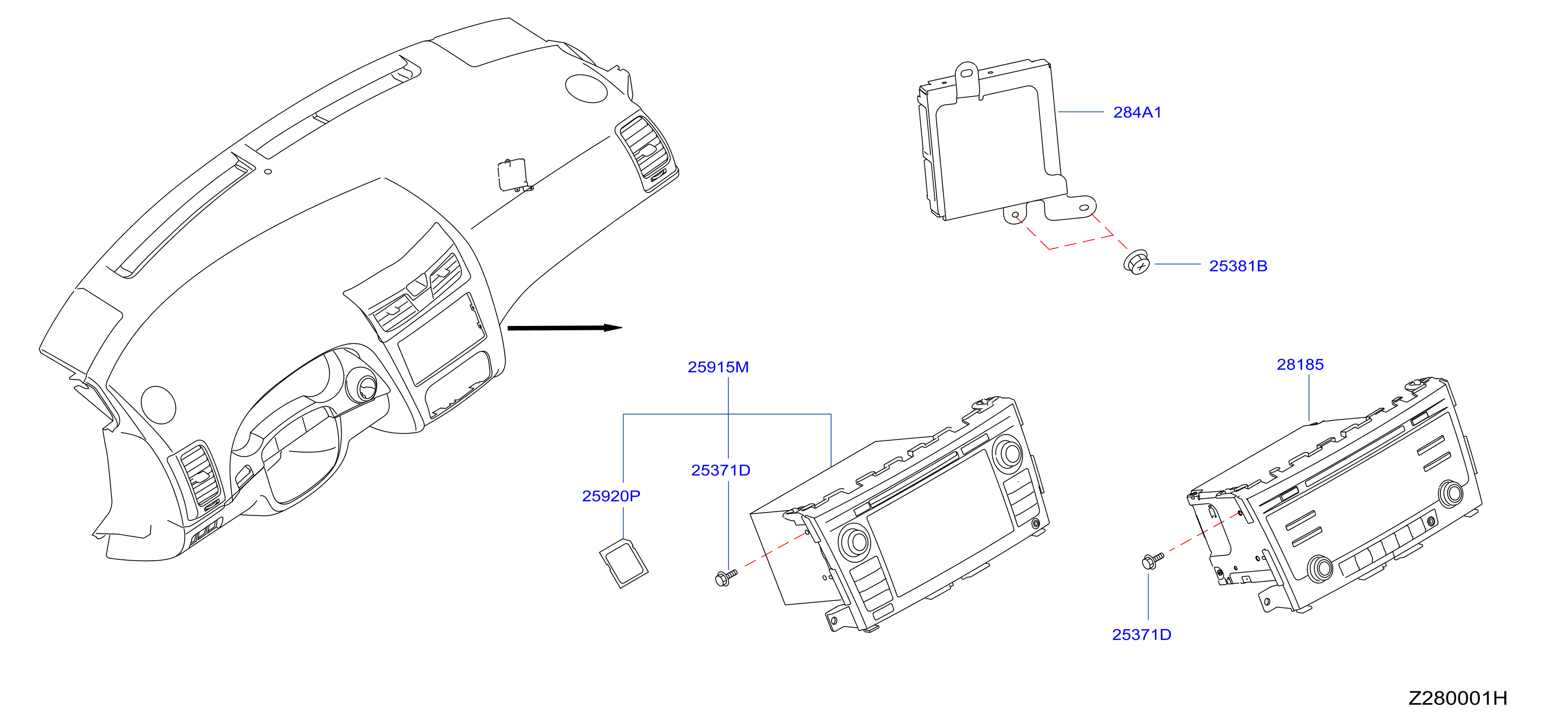 284A1

25381B

25915M

28185

25371D

25920P

25371D

Z280001H