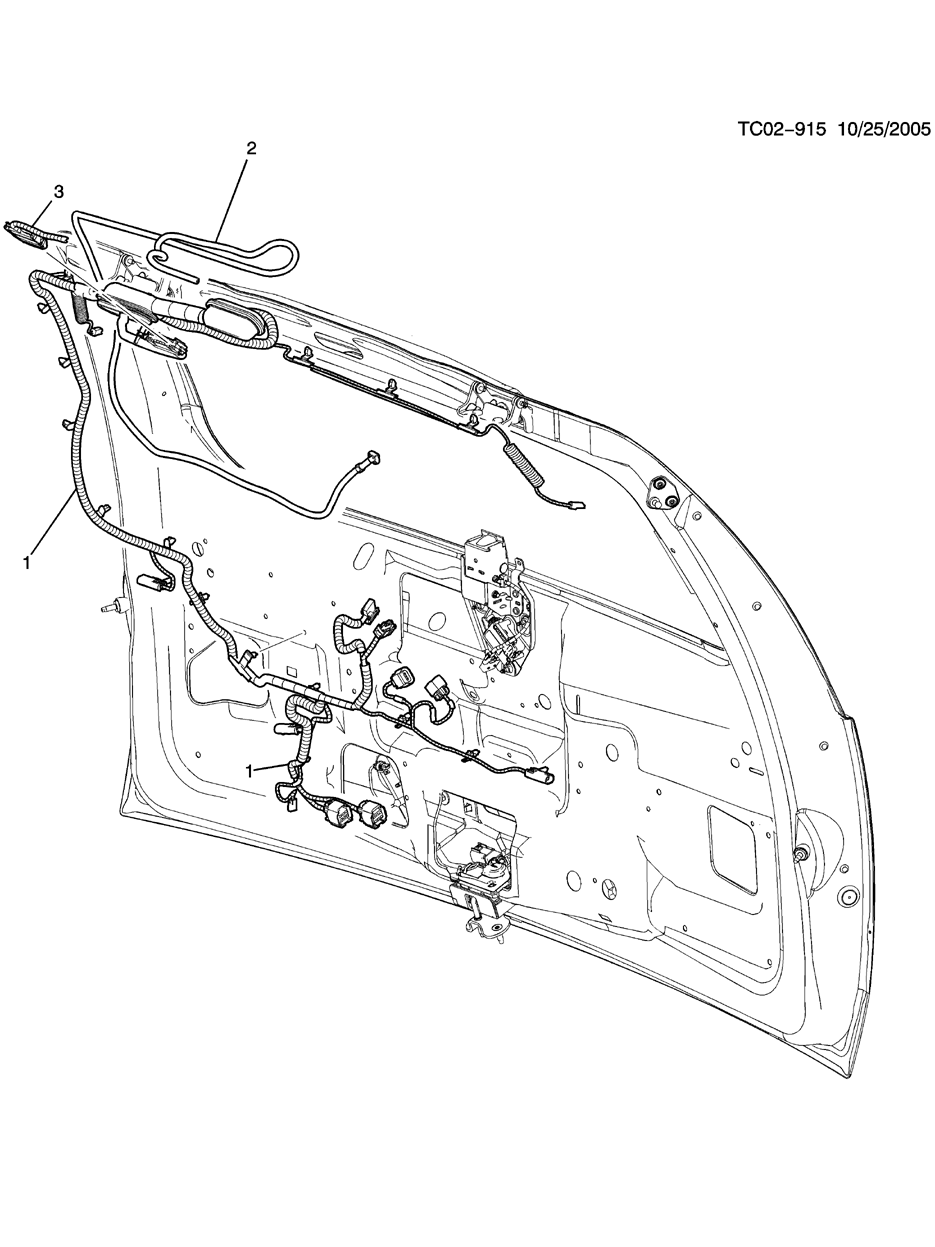 TC02–915 10/25/2005

2

3

1

1