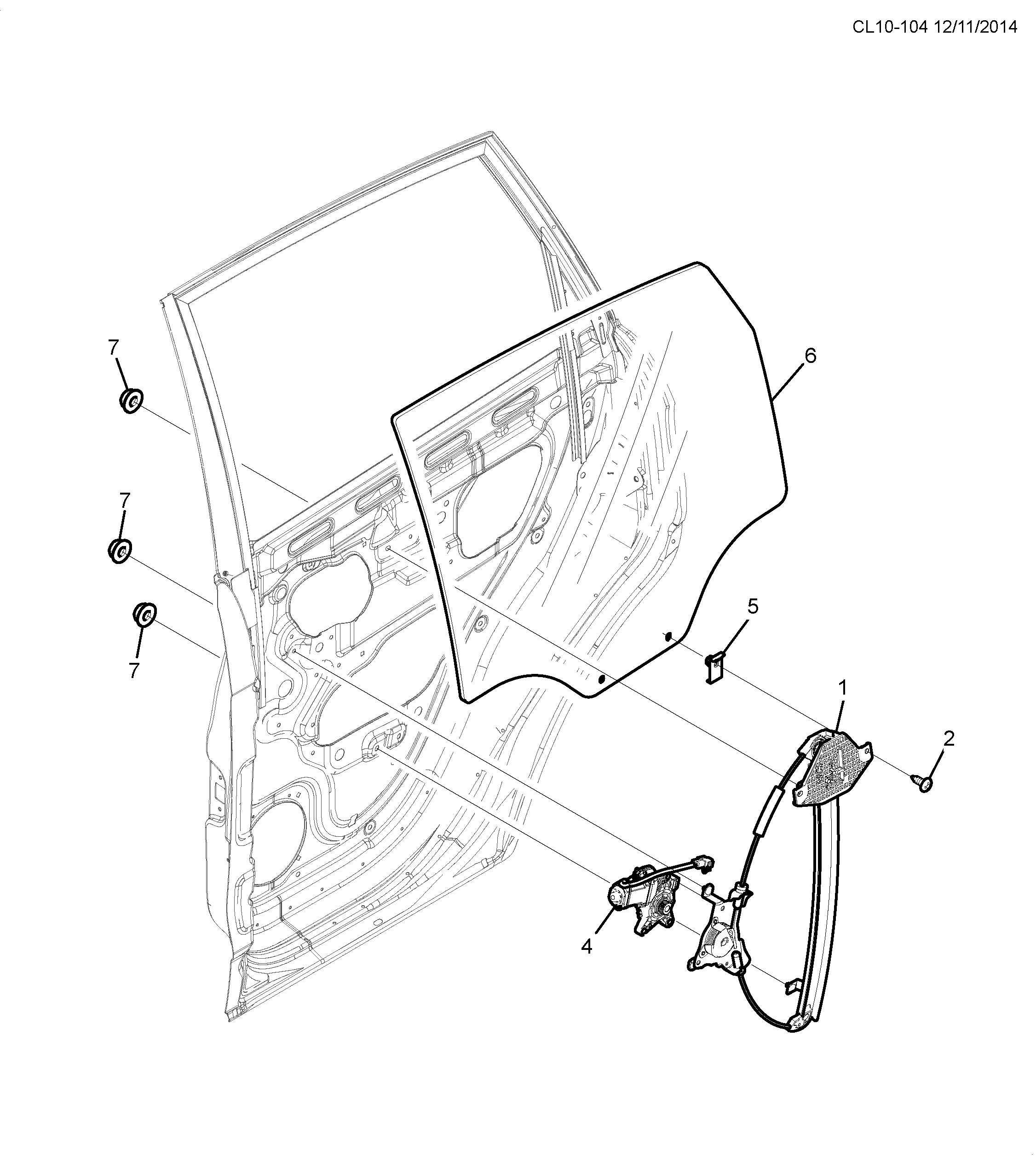 CL10-104 12/11/2014

7

6

7

7

5

1

2

4