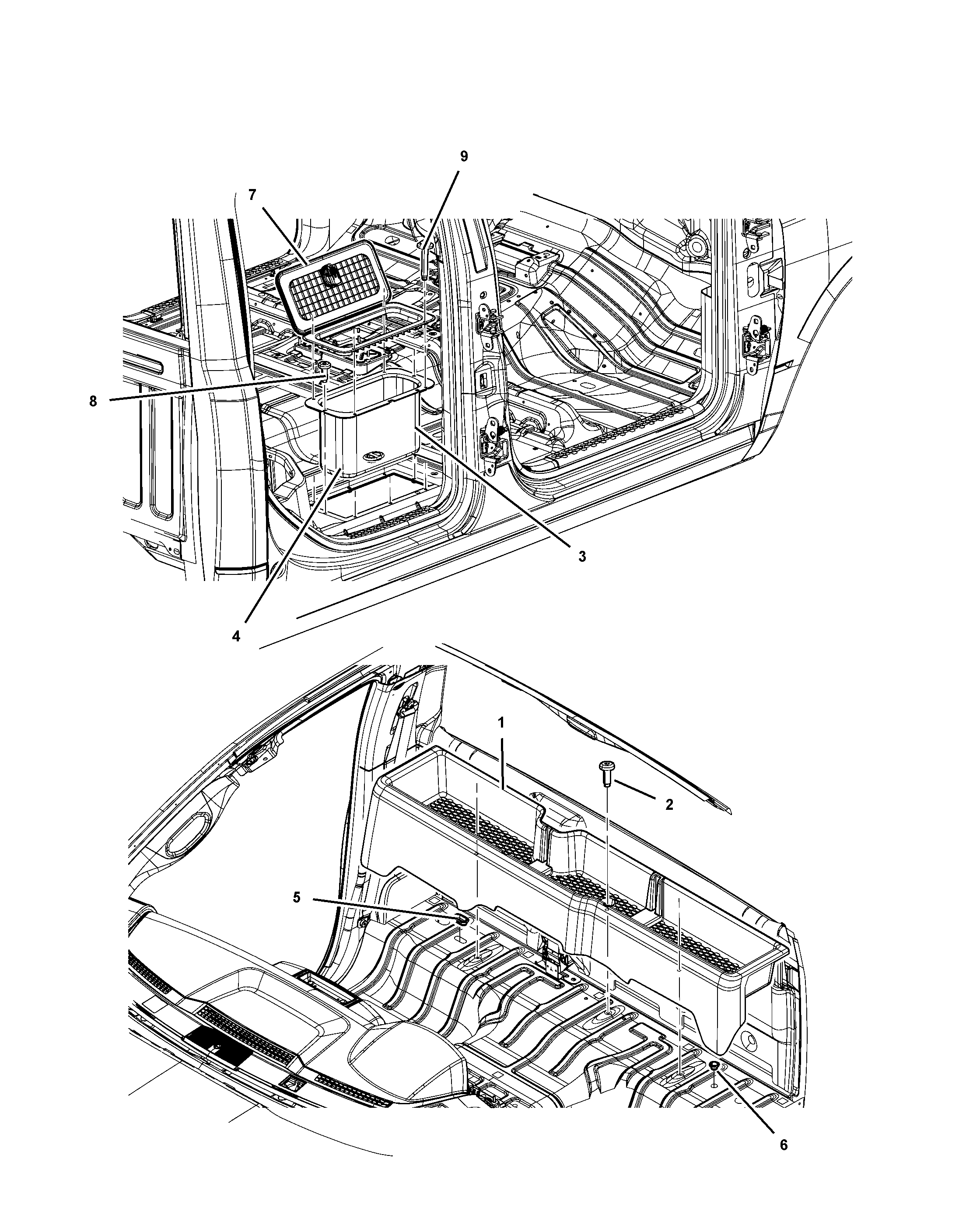 9
7
8
3
4
1
2
5
6