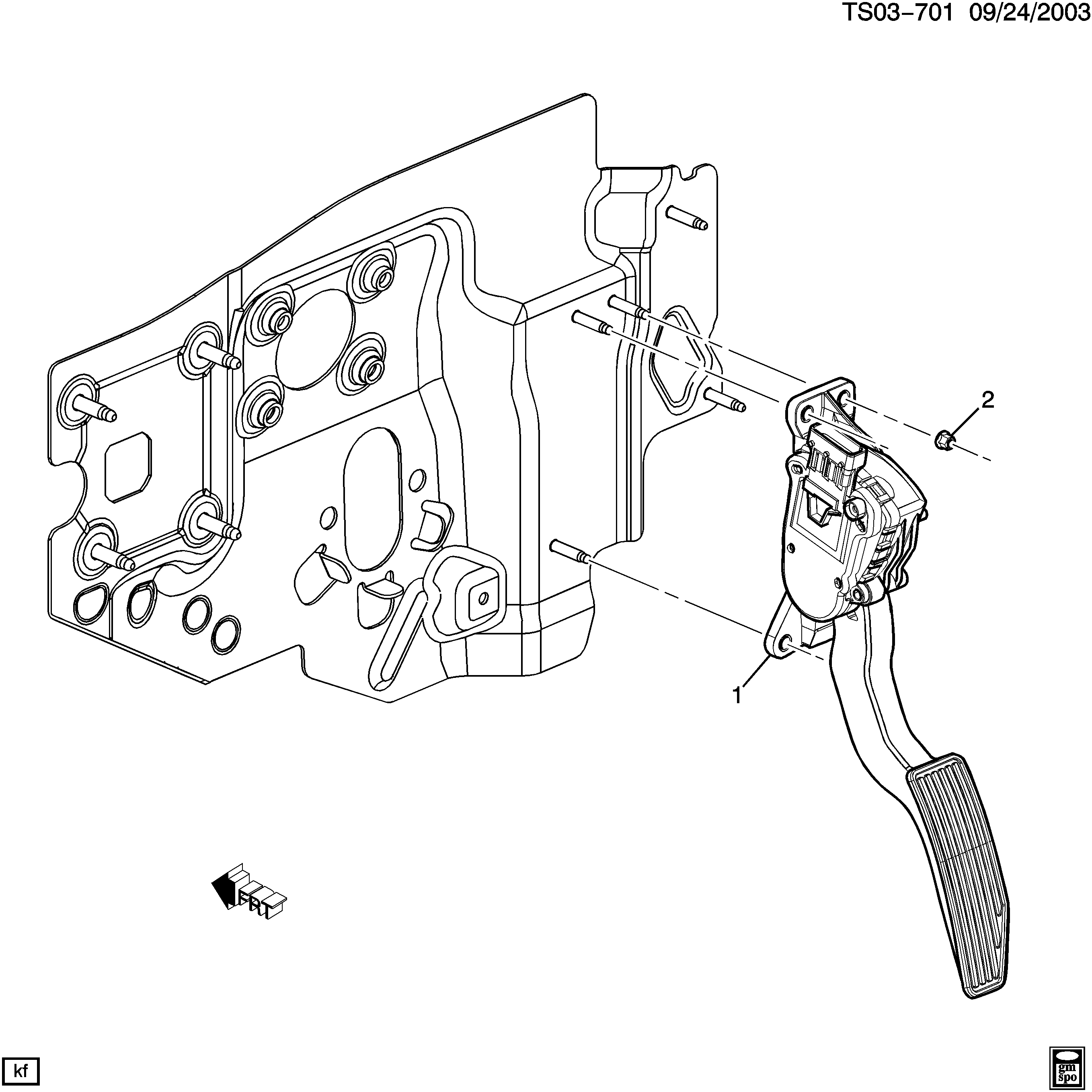 TS03-701 09/24/2003

2

1

FRT

kf

gm
spo