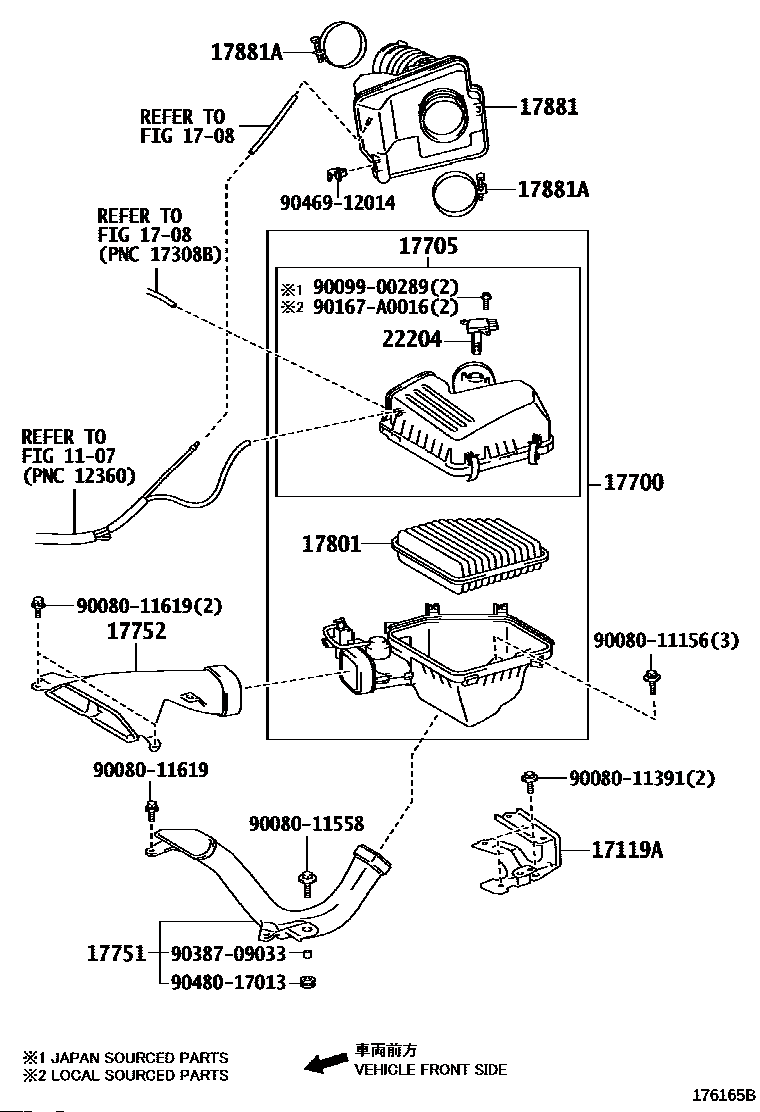 17881A

REFER TO FIG 17-08

17881

90469-12014

17881A

REFER TO FIG 17-08 (PNC 17308B)

17705

※1 90099-00289(2)
※2 90167-A0016(2)

22204

REFER TO FIG 11-07 (PNC 12360)

17700

17801

90080-11619(2)

17752

90080-11156(3)

90080-11619

90080-11391(2)

90080-11558

17119A

17751

90387-09033

90480-17013

※1 JAPAN SOURCED PARTS
※2 LOCAL SOURCED PARTS

車両前方
VEHICLE FRONT SIDE

176165B