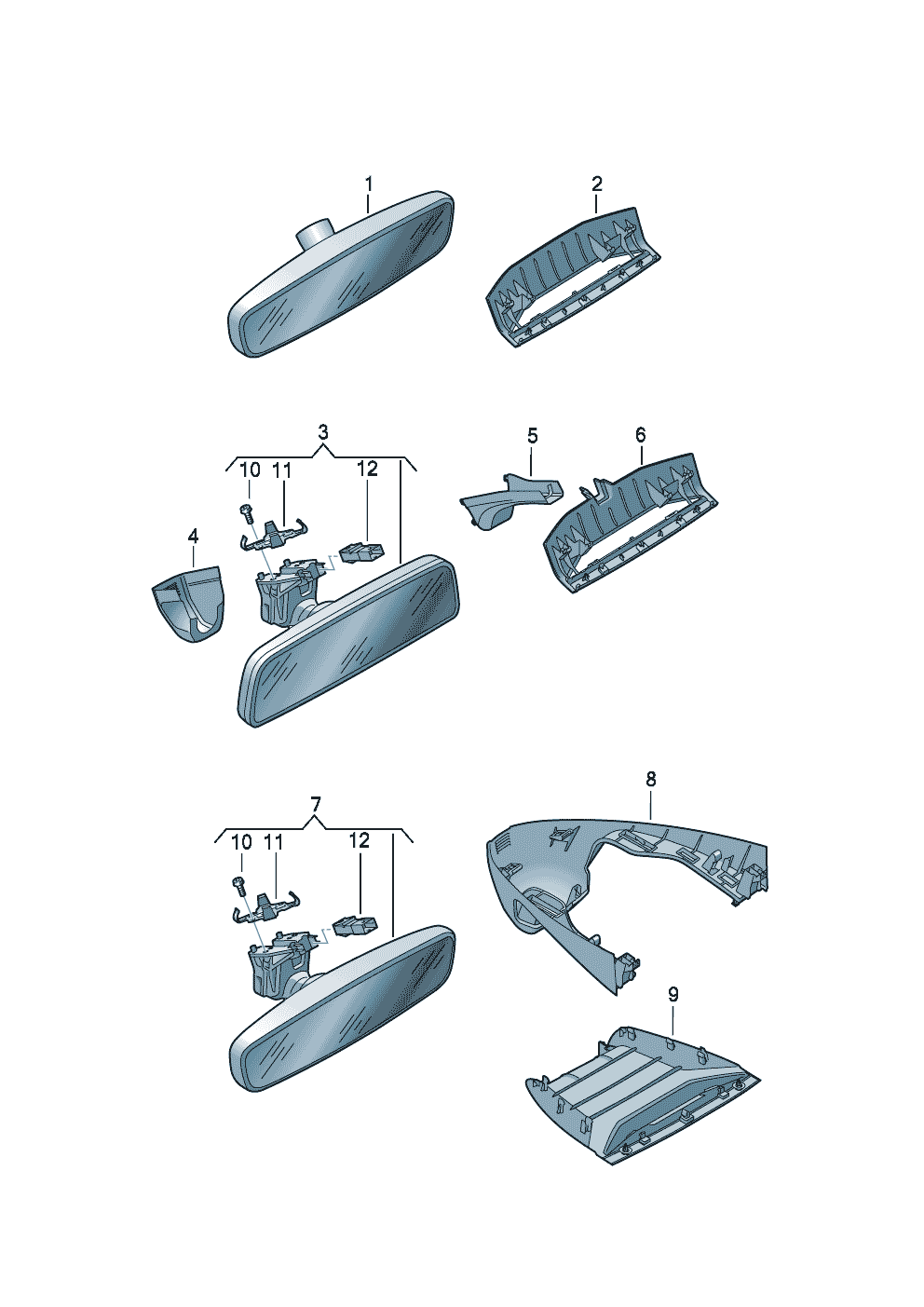 1
2
3
10
11
12
4
5
6
7
10
11
12
8
9