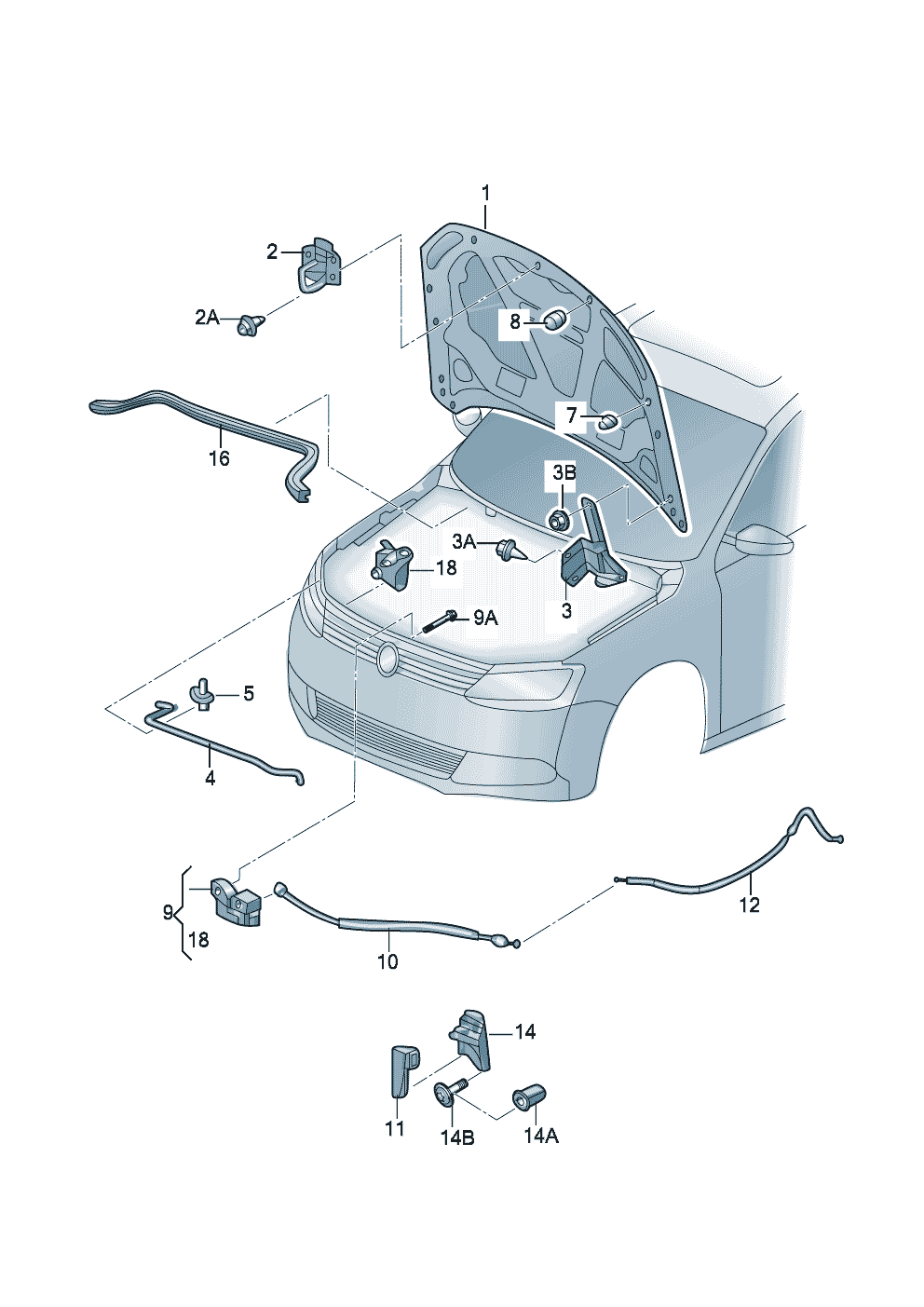 1
2
2A
8
7
16
3B
3A
18
3
9A
5
4
9
18
10
12
14
11
14B
14A