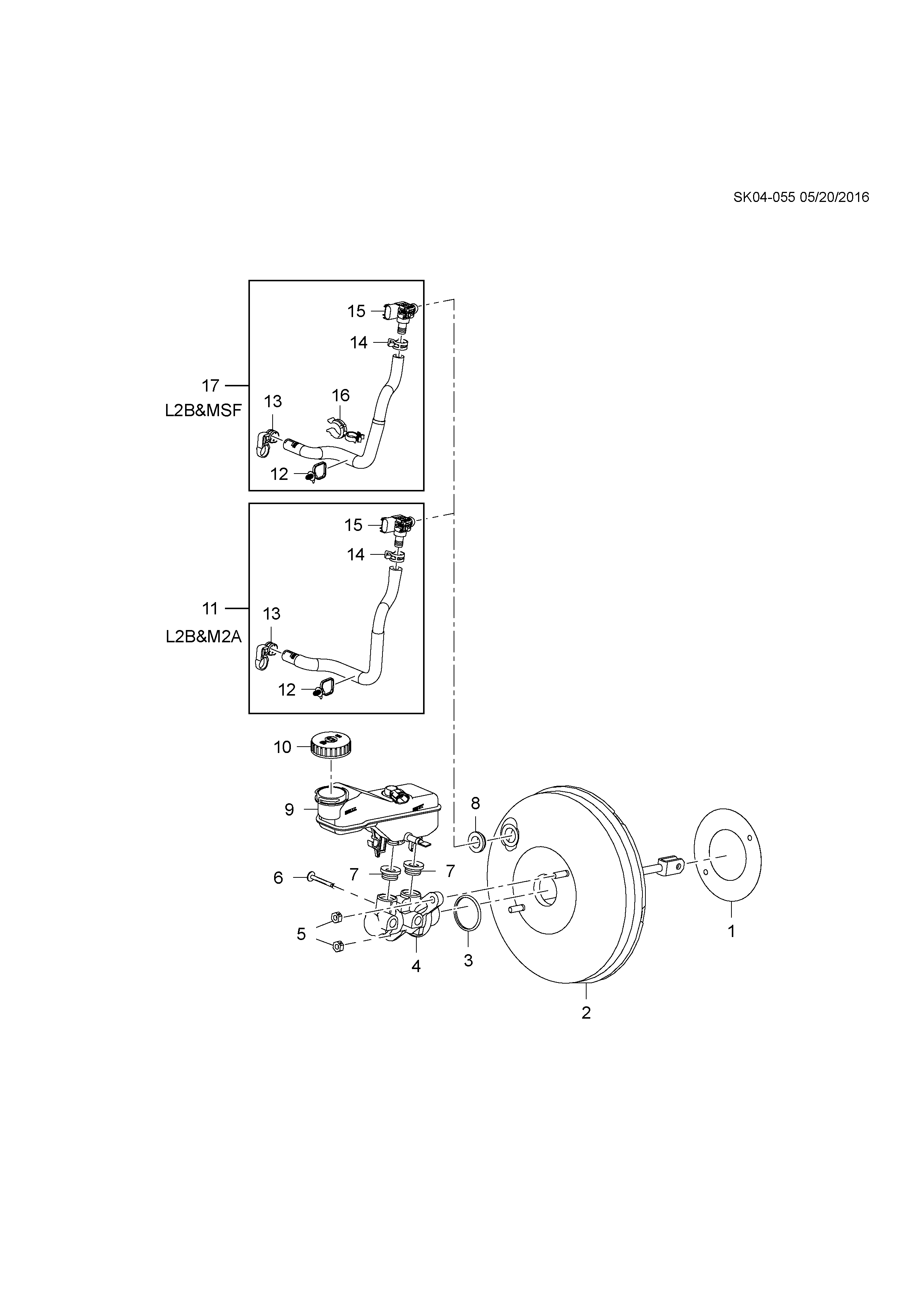 SK04-055 05/20/2016

15
14
17
L2B&MSF
13
16
12

15
14
11
L2B&M2A
13
12

10
9
8
6
7
7
5
4
3
2
1