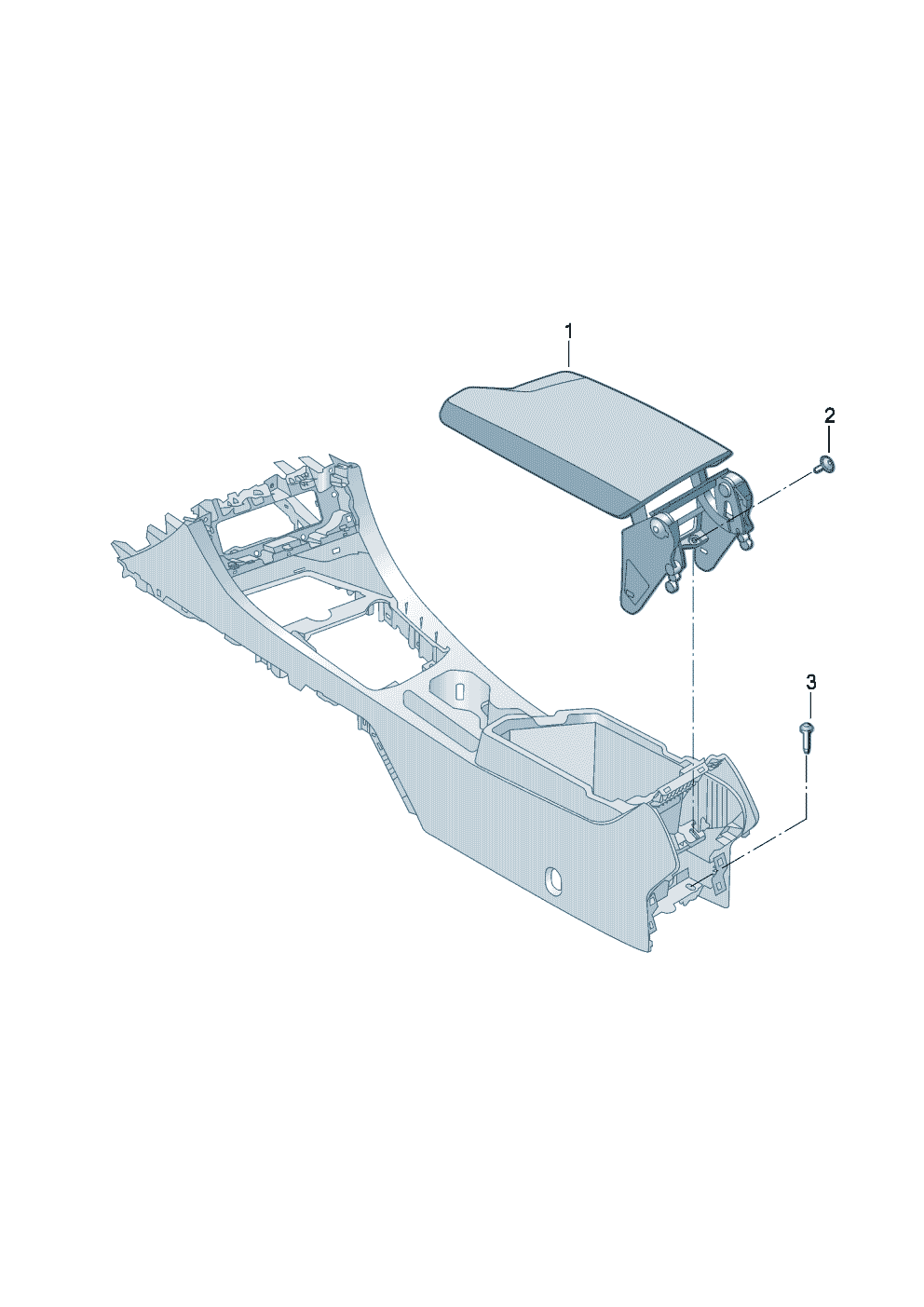 1

2

3