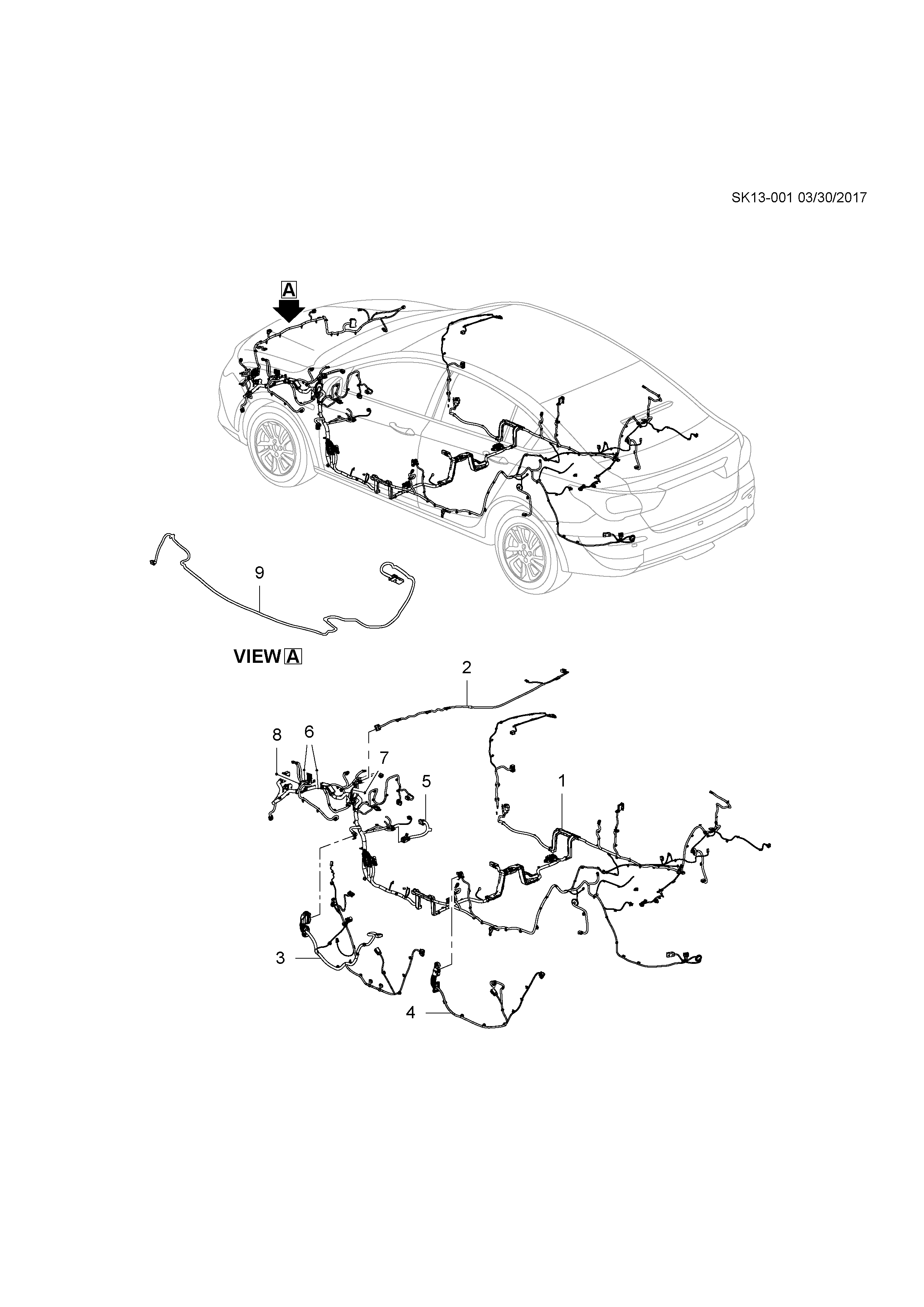 SK13-001 03/30/2017

A

9

VIEW A

2

8

6

7

5

1

3

4