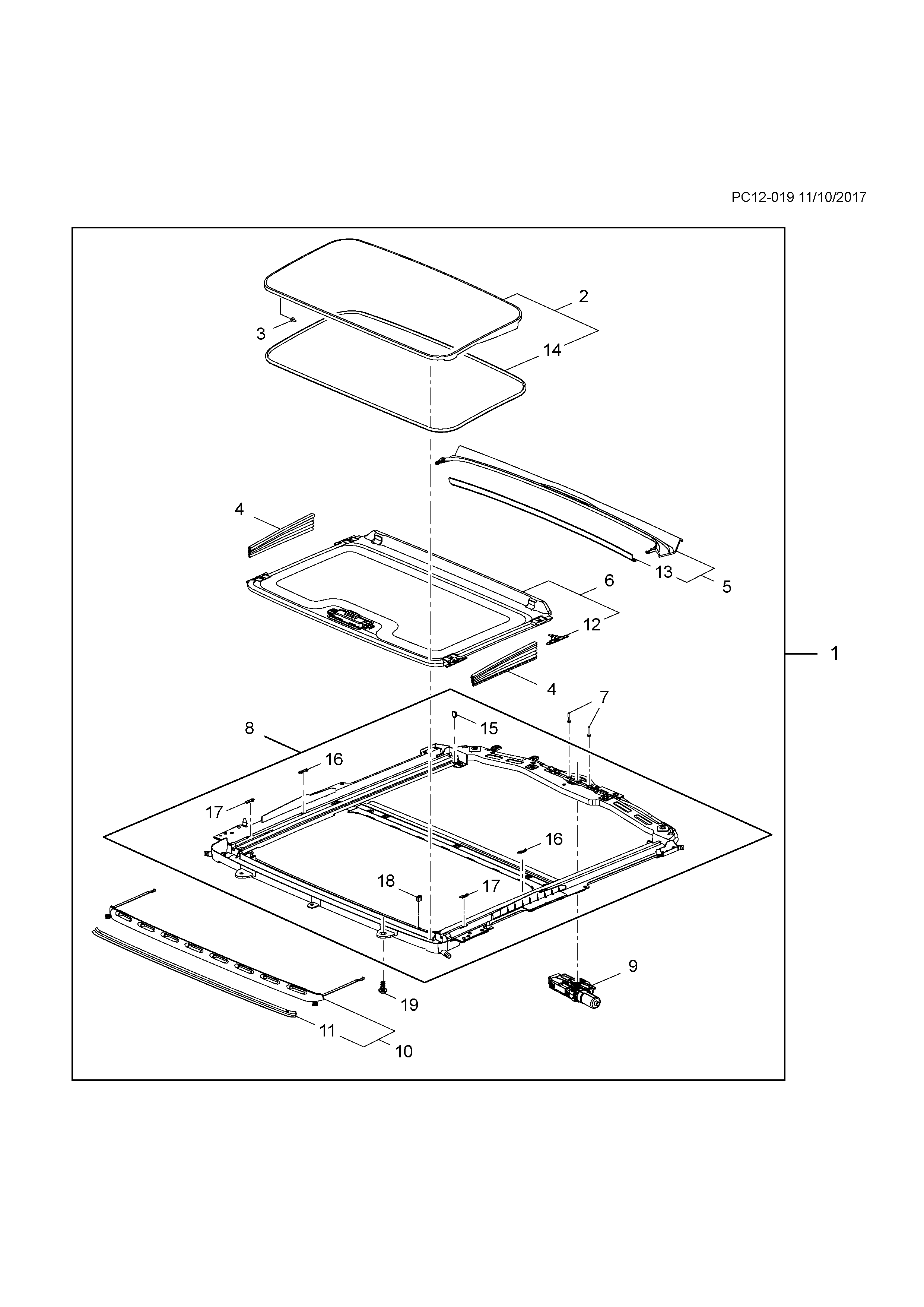 PC12-019 11/10/2017

2
3
14
4
13
5
6
12
1
4
7
8
15
16
17
16
18
17
9
19
11
10