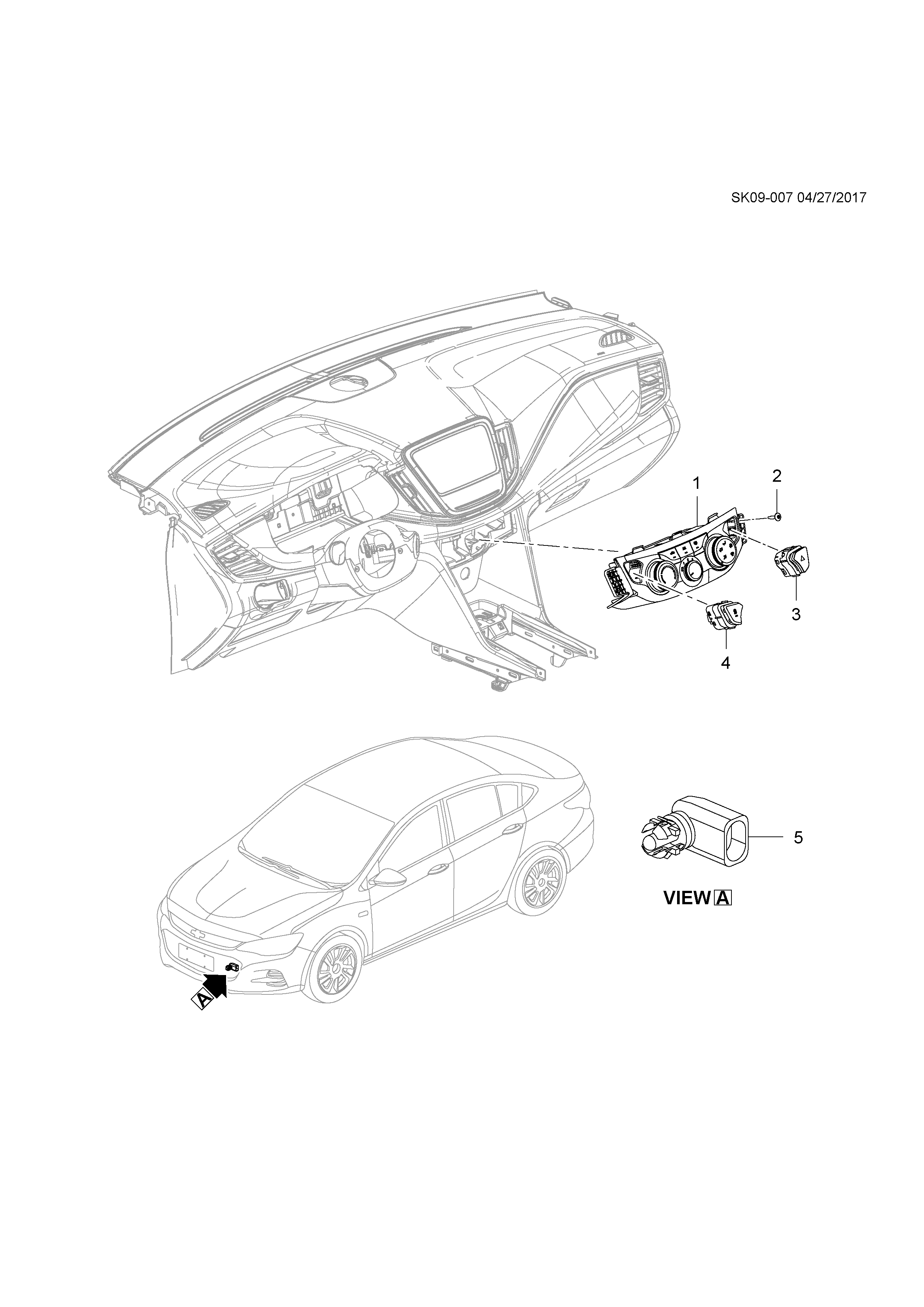 SK09-007 04/27/2017

1

2

3

4

5

VIEW A

A