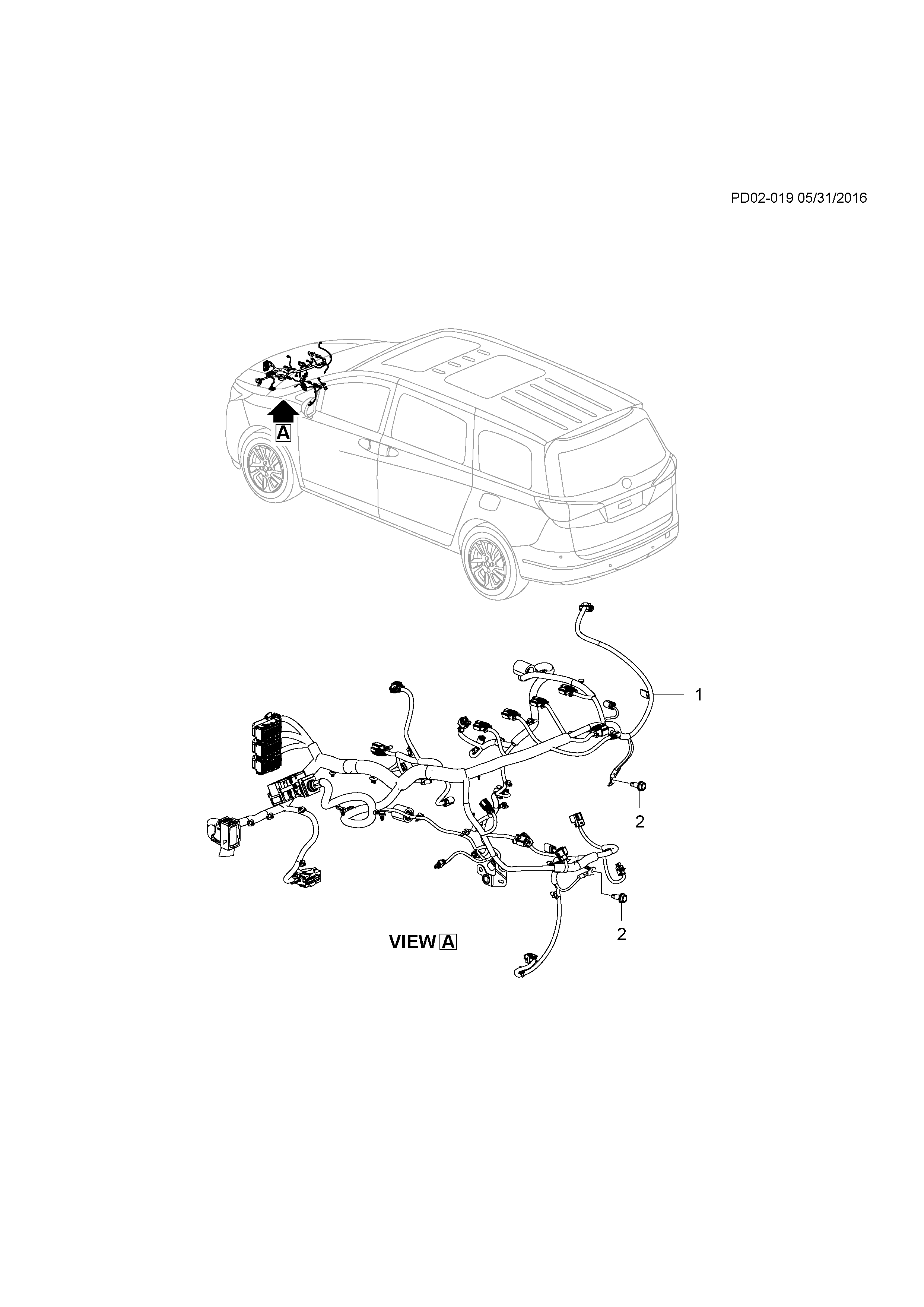 PD02-019 05/31/2016

A

1

2

2

VIEW A