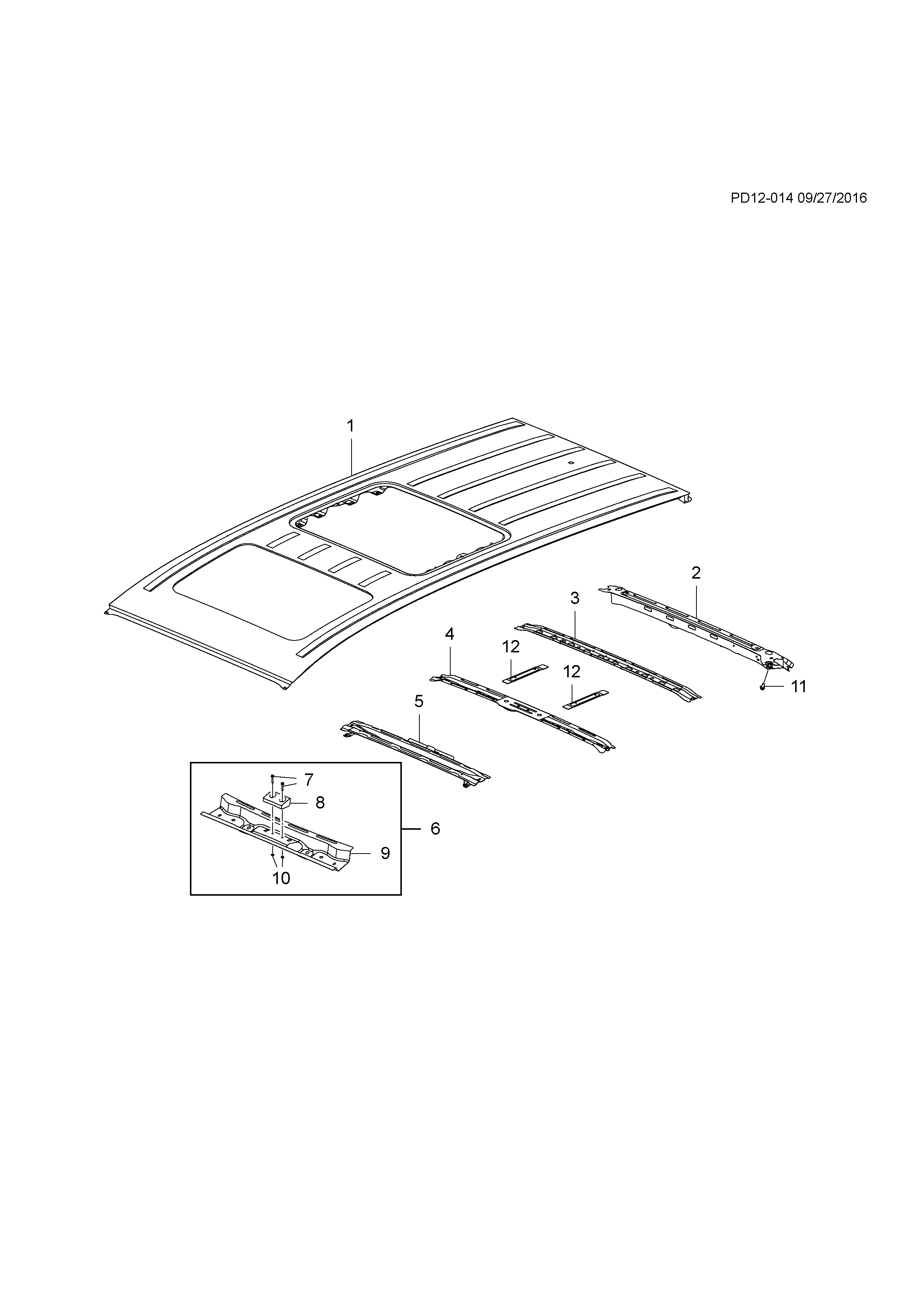 PD12-014 09/27/2016

1
2
3
4
12
12
11
5
7
8
6
9
10