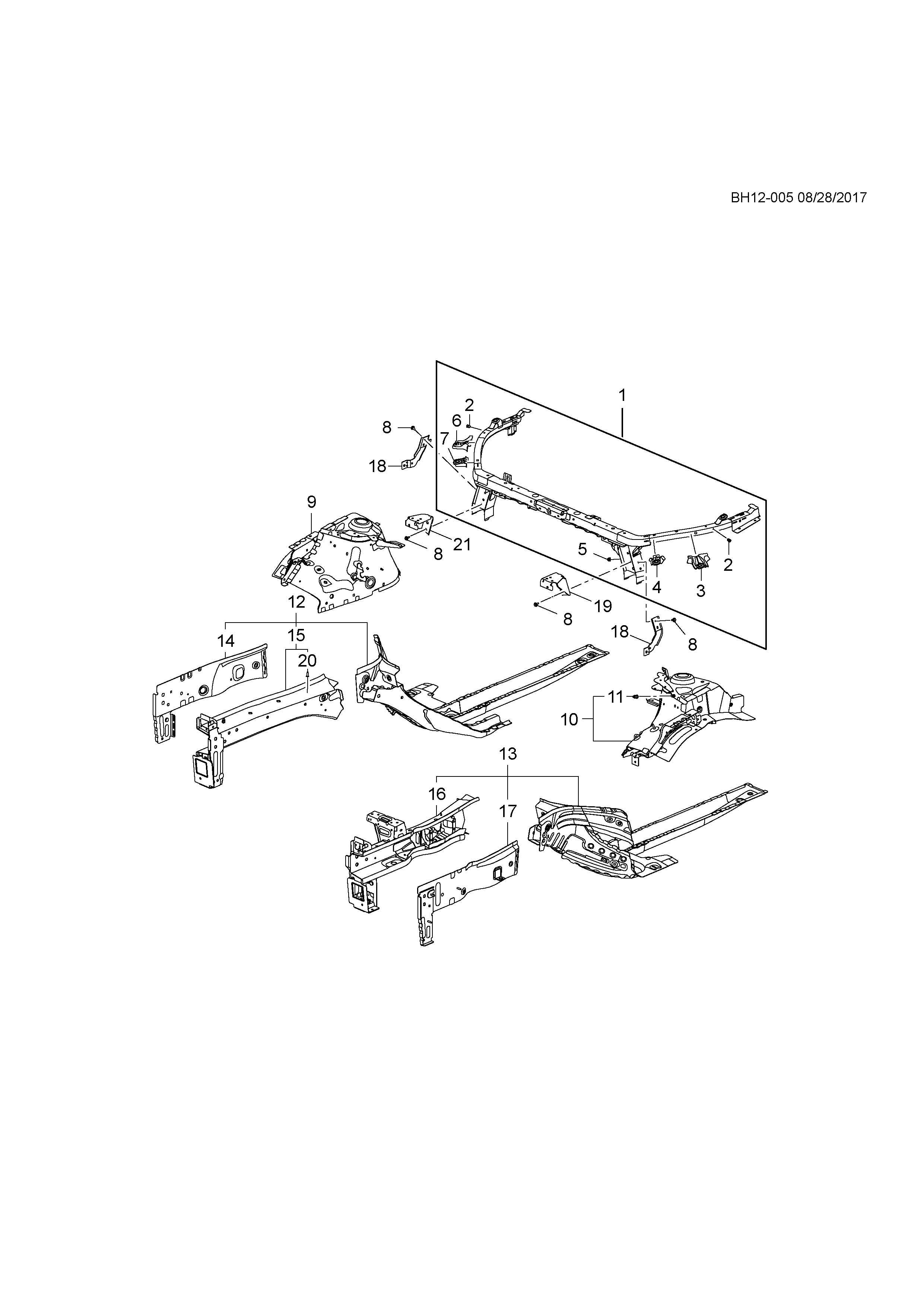 BH12-005 08/28/2017

1
2
6
8
7
18
9
21
8
5
2
4
3
19
8
18
8
12
14
15
20
11
10
13
16
17