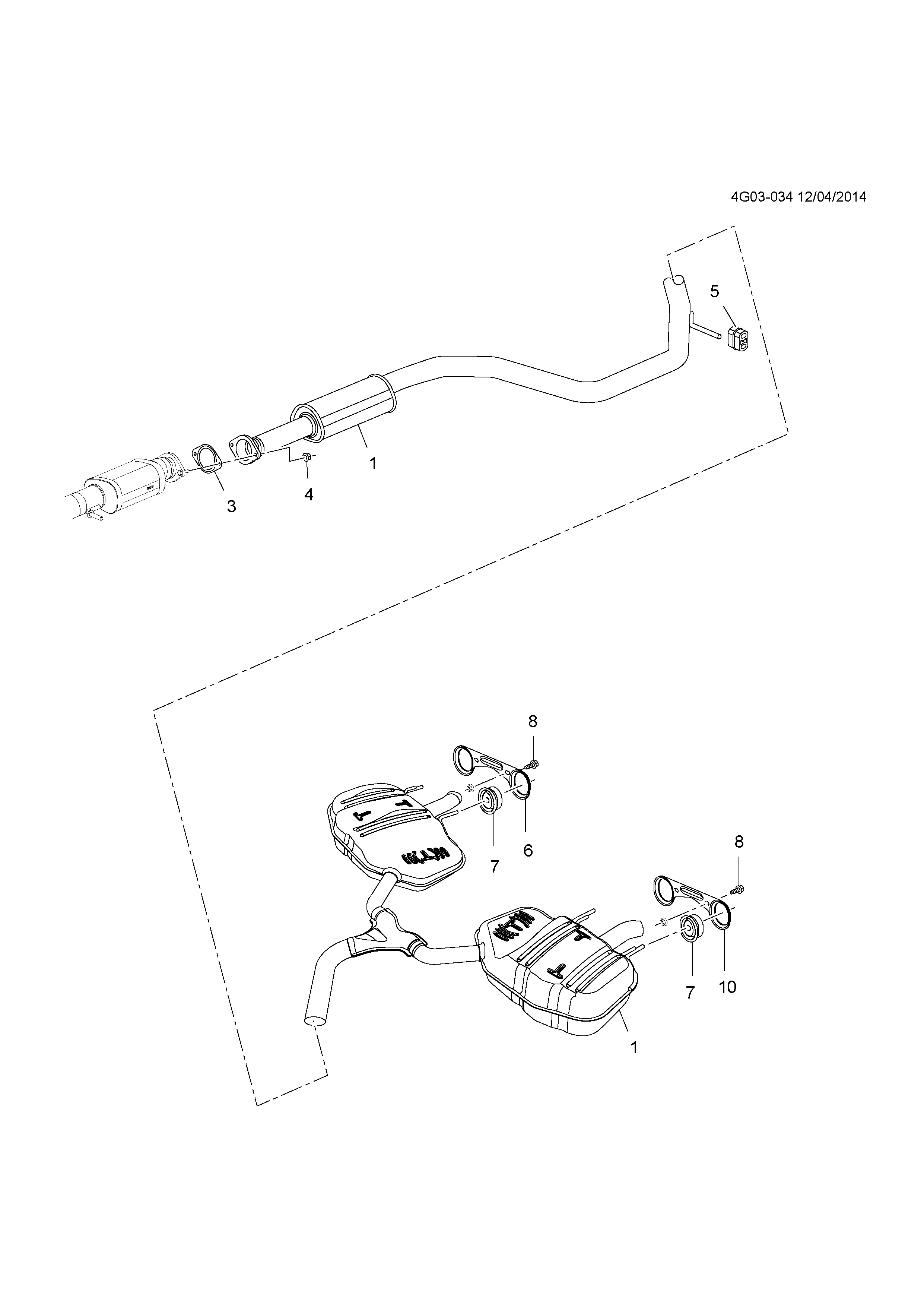 4G03-034 12/04/2014

5

1

3

4

8

6

7

8

7

10

1