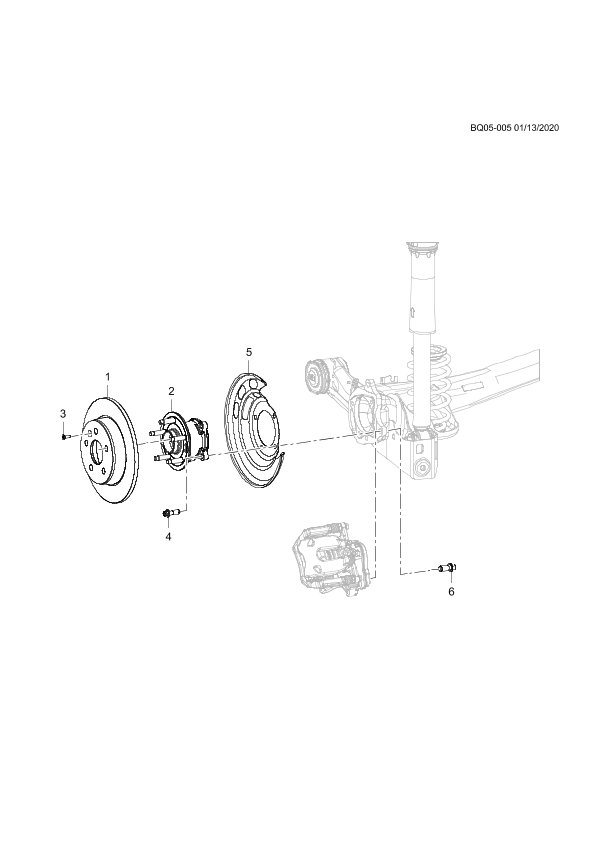 BQ05-005 01/13/2020

5

1

2

3

4

6