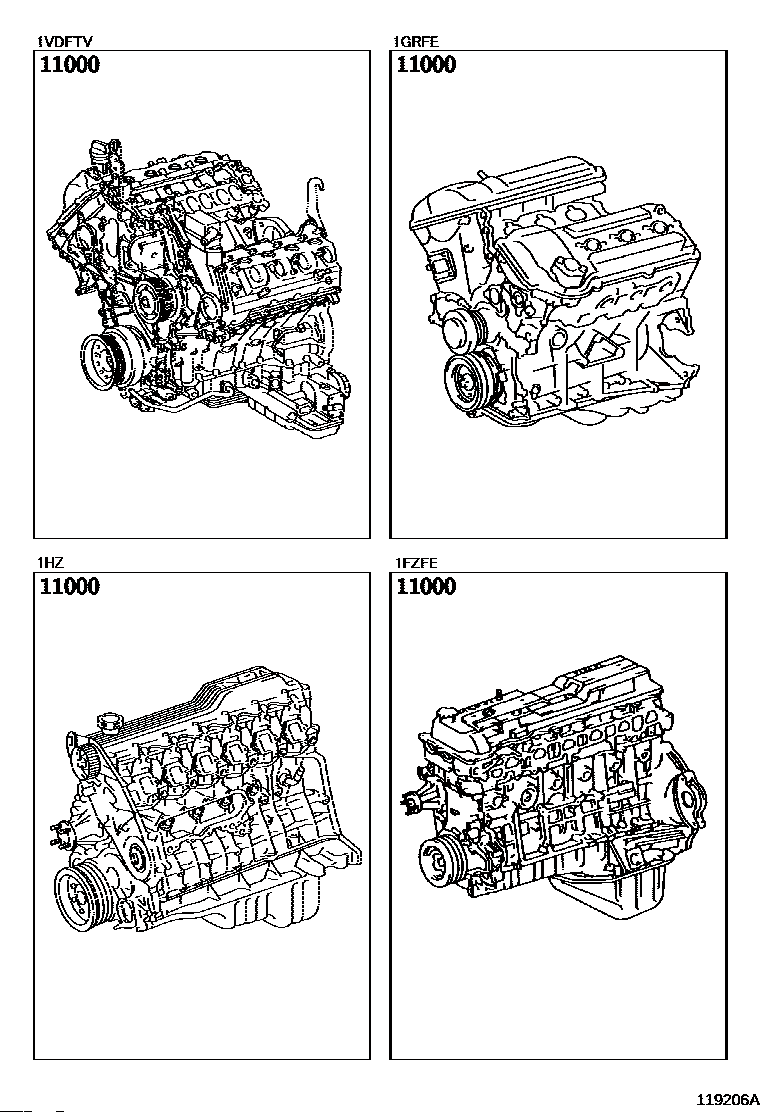 1VDFTV
11000

1GRFE
11000

1HZ
11000

1FZFE
11000

119206A