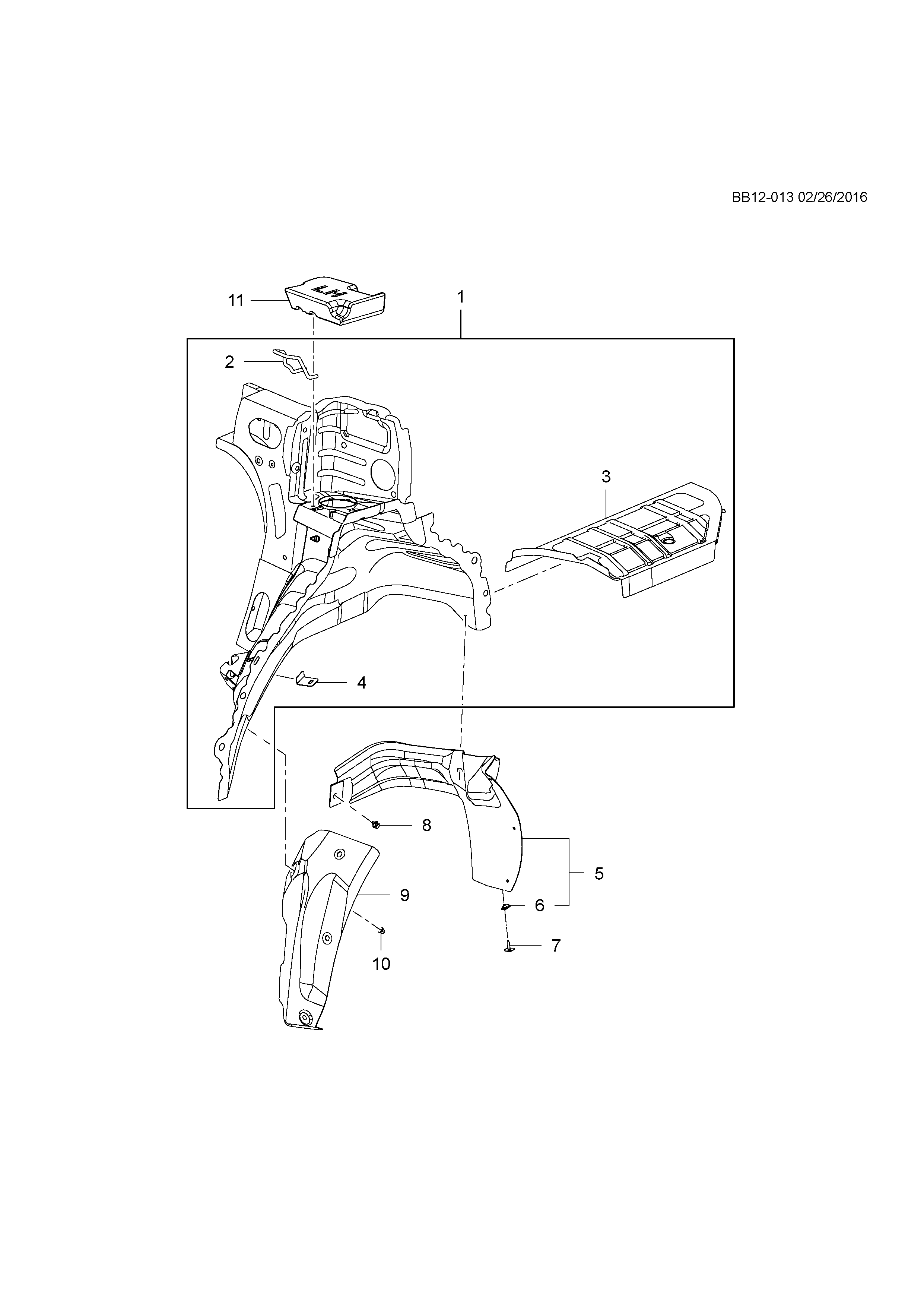 BB12-013 02/26/2016

11

LH

1

2

3

4

8

5

9

6

10

7