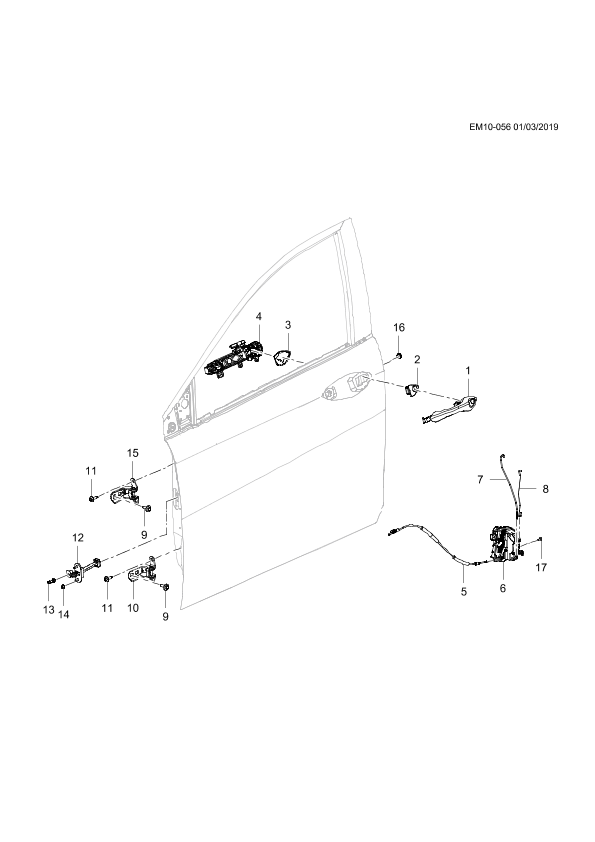 EM10-056 01/03/2019

4
3
16
2
1
15
11
9
7
8
12
17
13
14
11
10
9
5
6