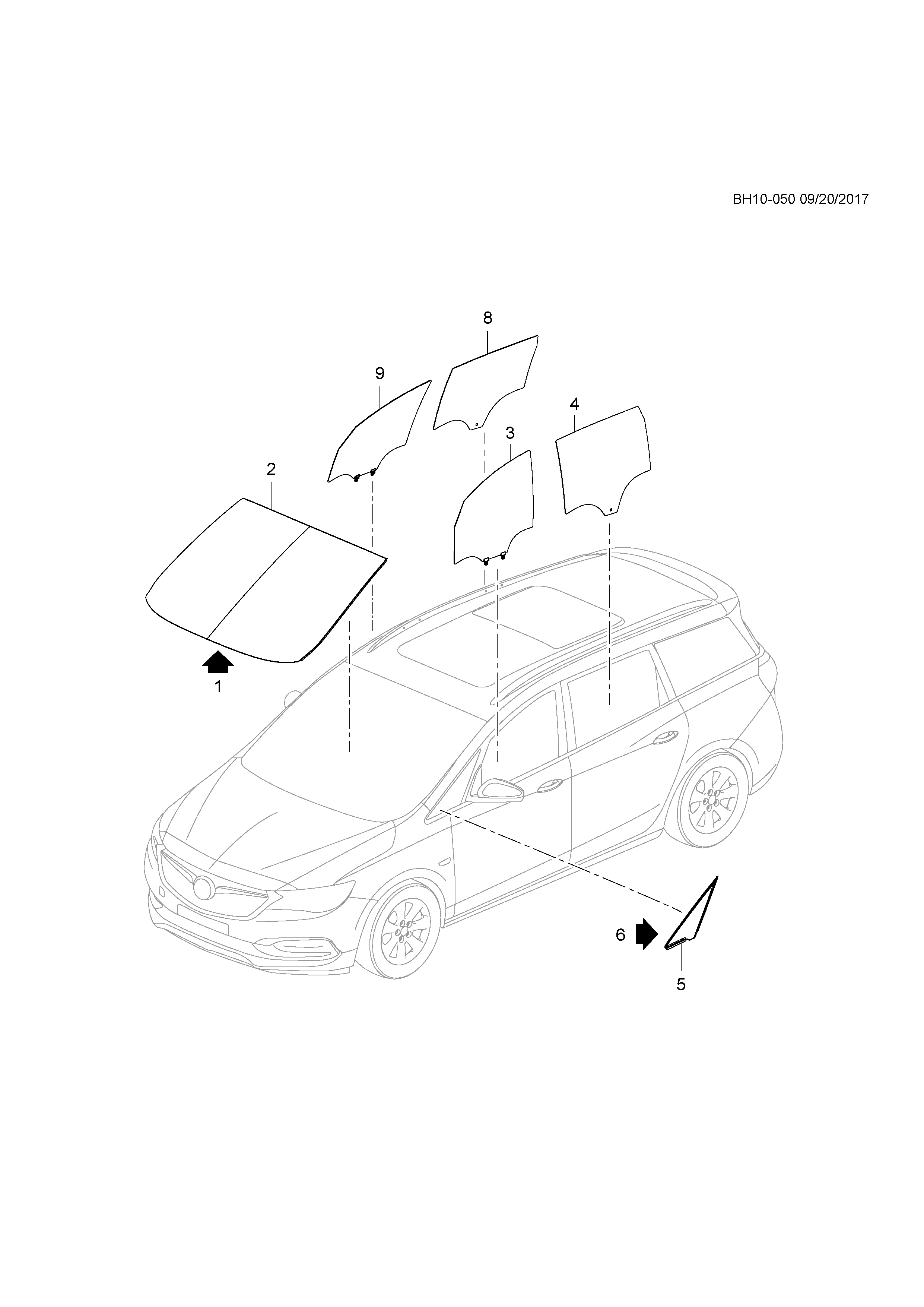 BH10-050 09/20/2017

8

9

4

3

2

1

6

5