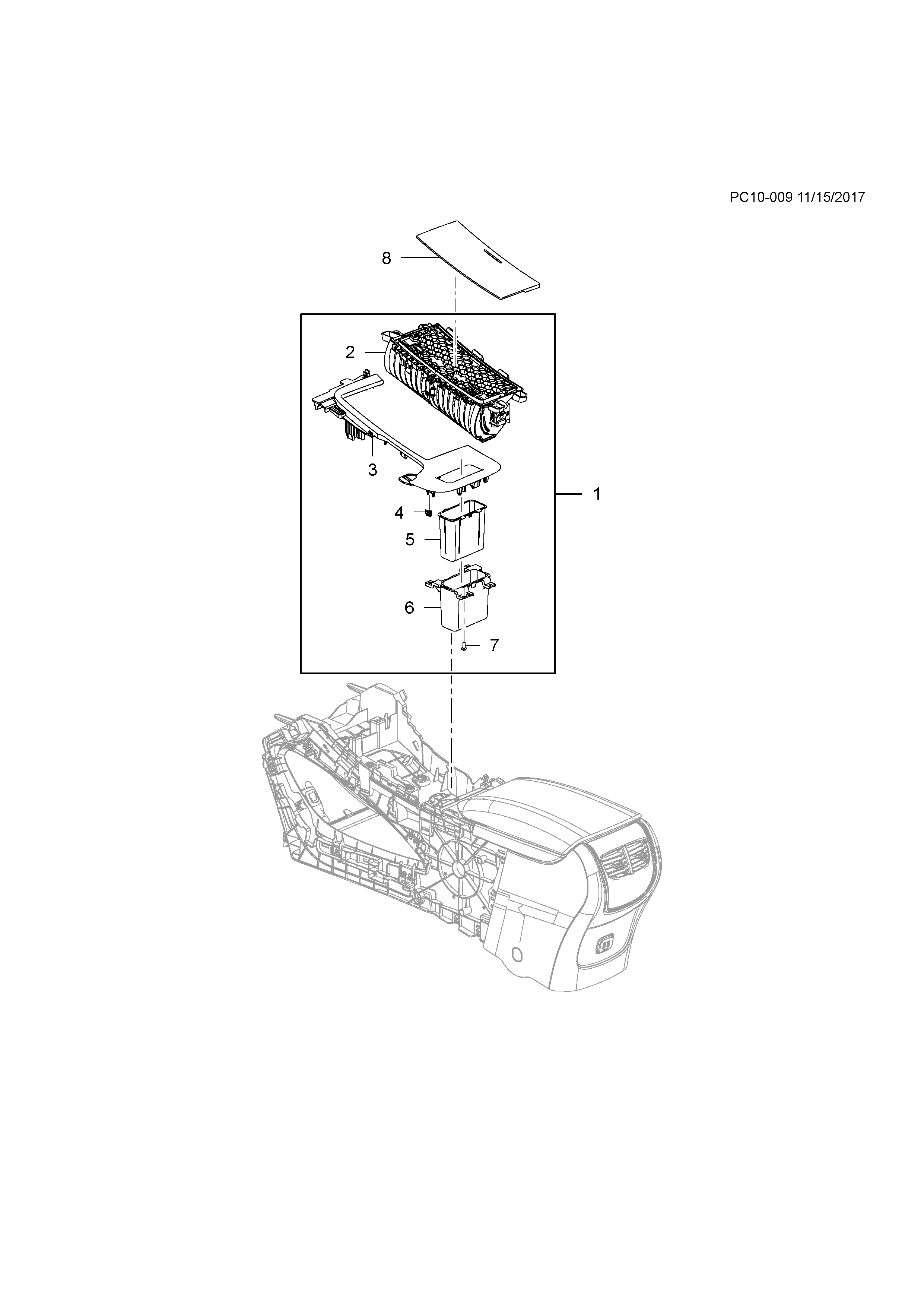 PC10-009 11/15/2017

8

2

3

1

4

5

6

7