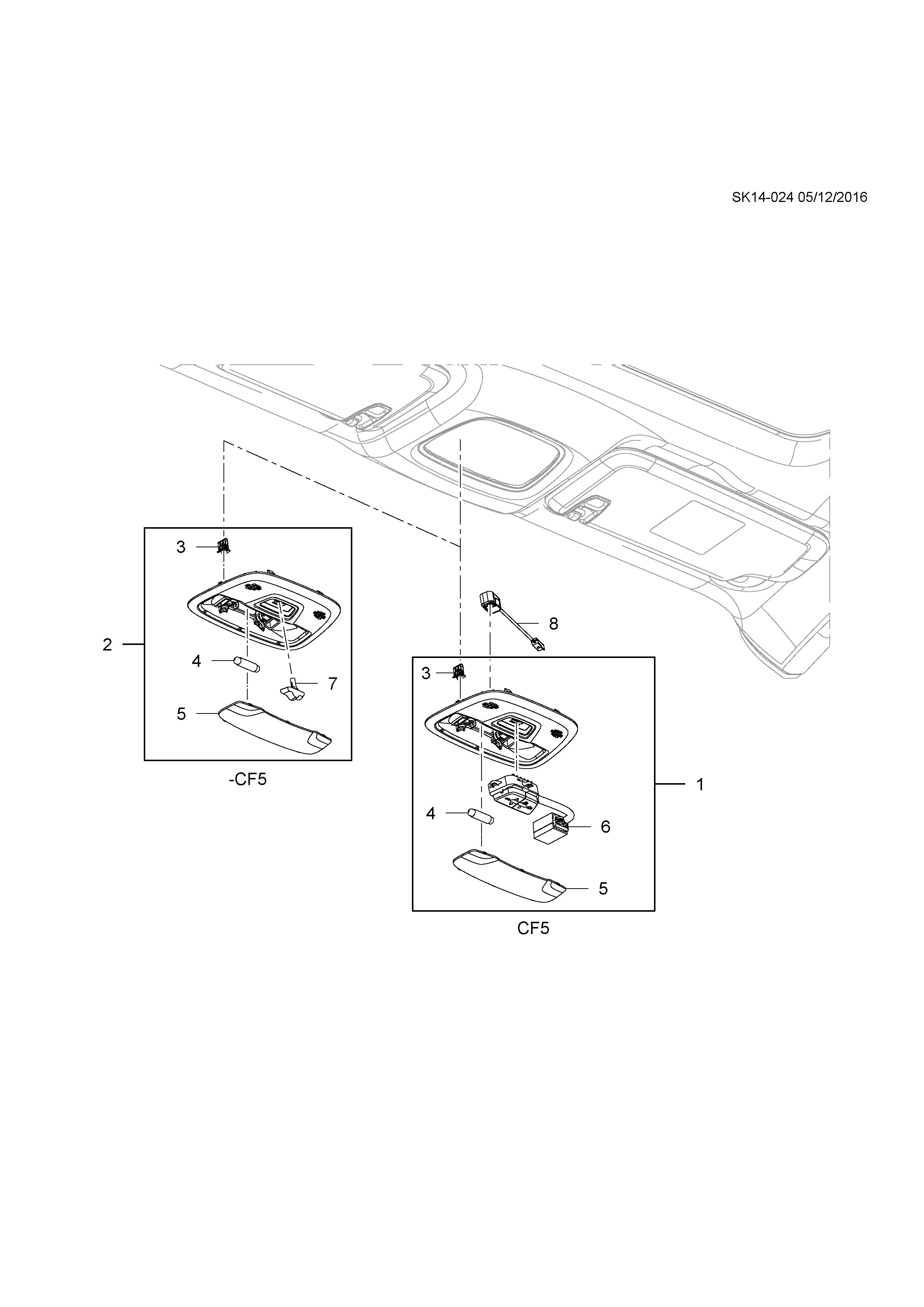 SK14-024 05/12/2016

3

2

4

7

5

-CF5

8

3

1

4

6

5

CF5