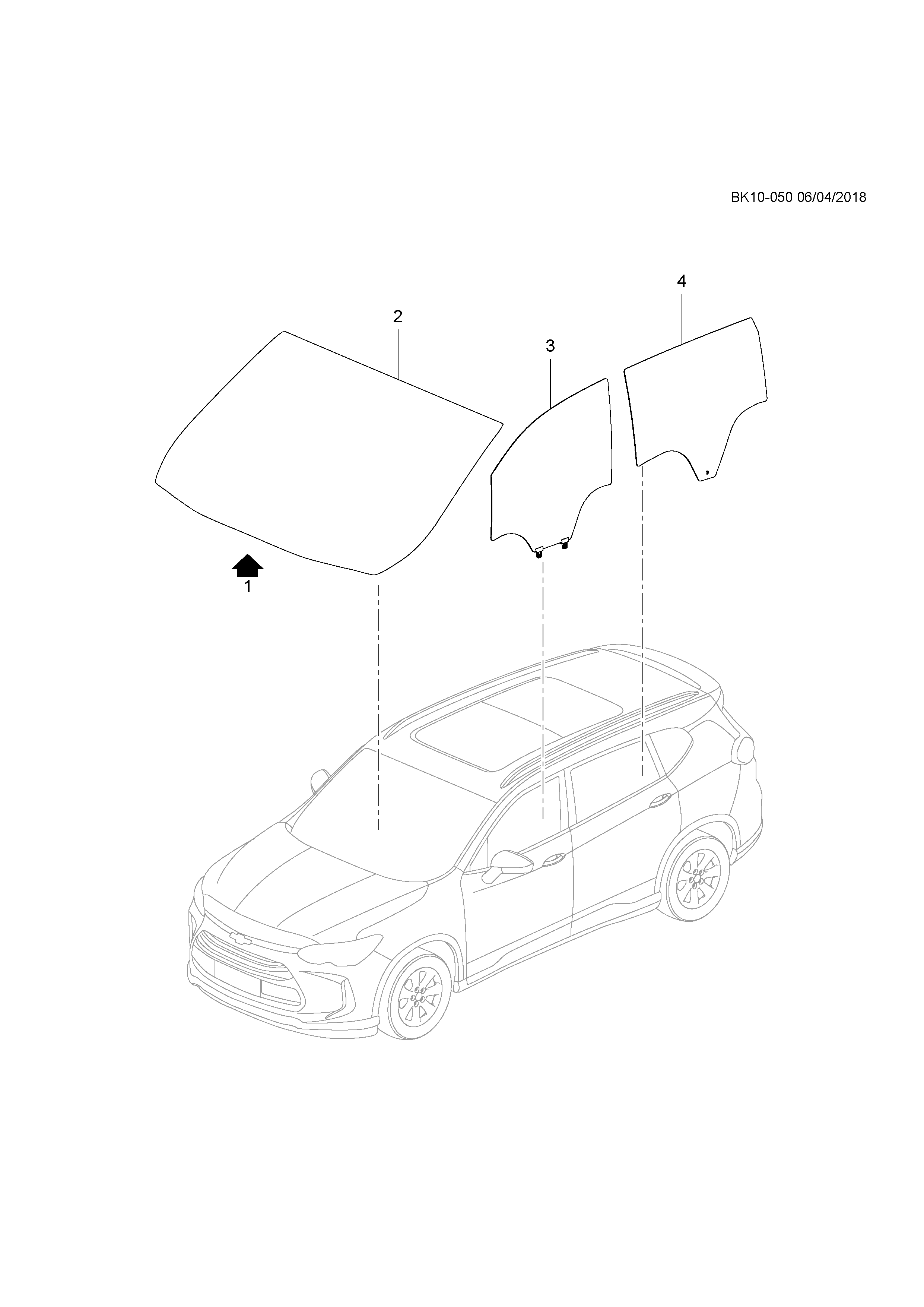 BK10-050 06/04/2018

4

2

3

1