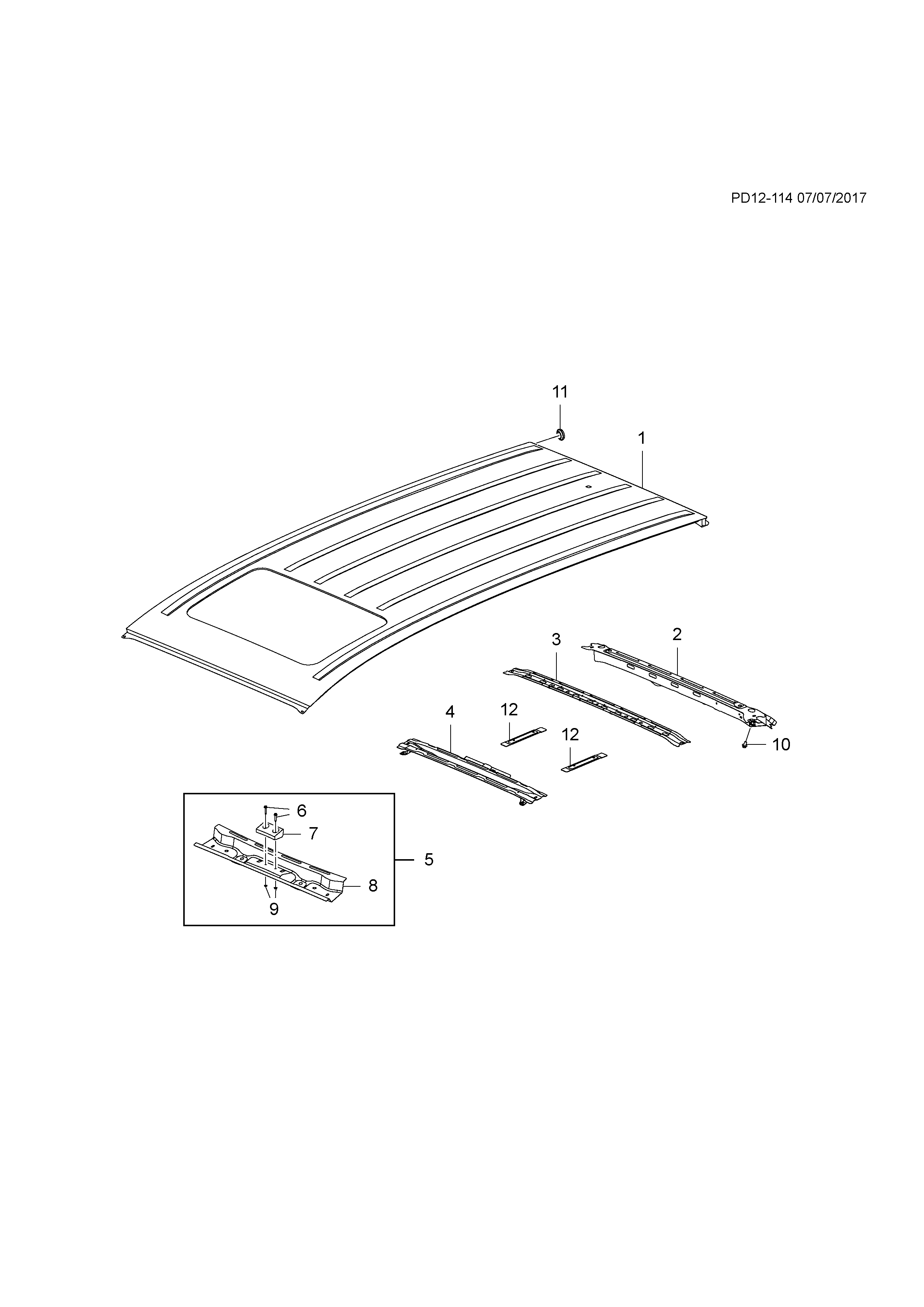 PD12-114 07/07/2017

11
1
3
2
4
12
12
10
6
7
5
8
9