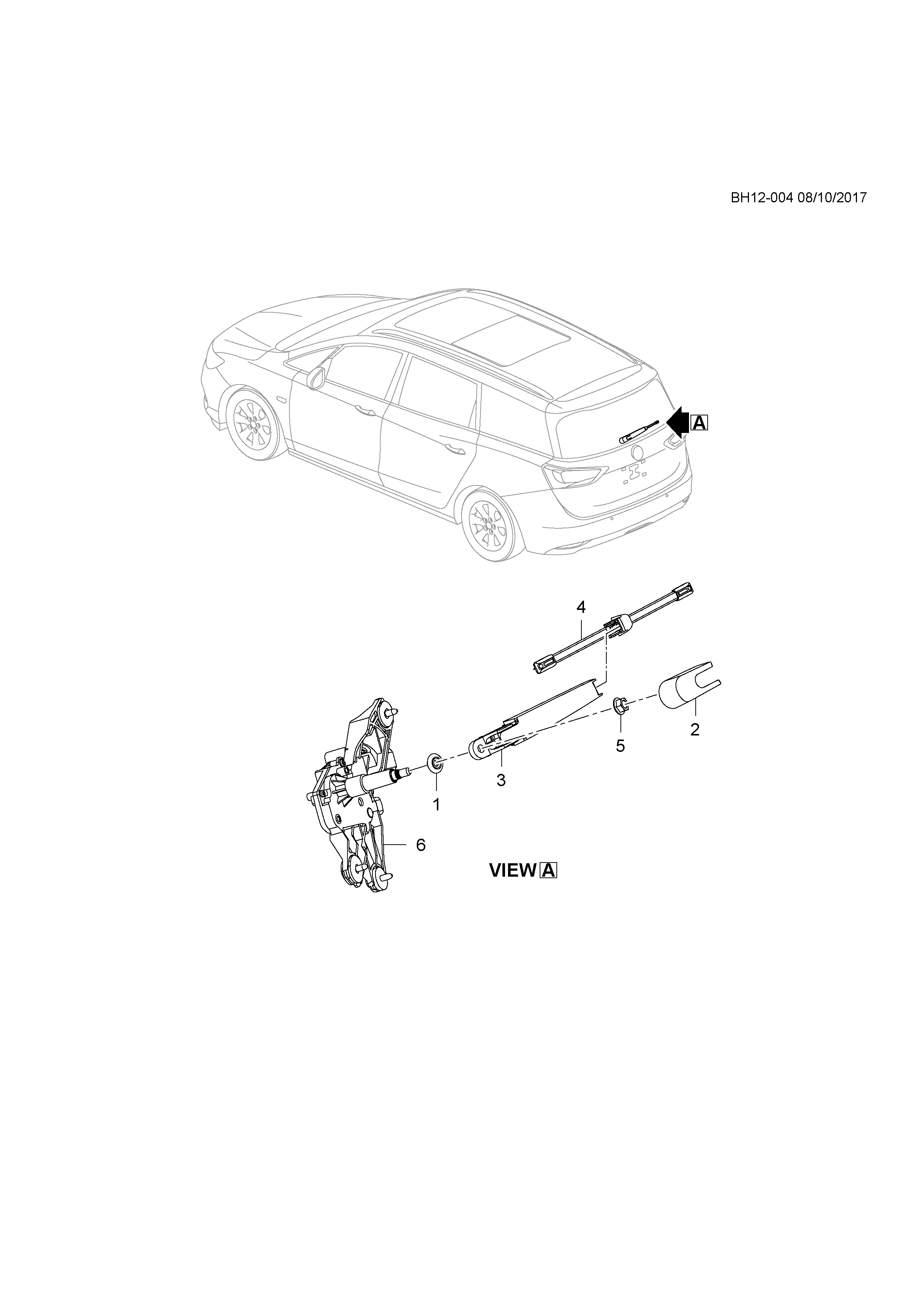 BH12-004 08/10/2017

A

4

2

5

3

1

6

VIEW A