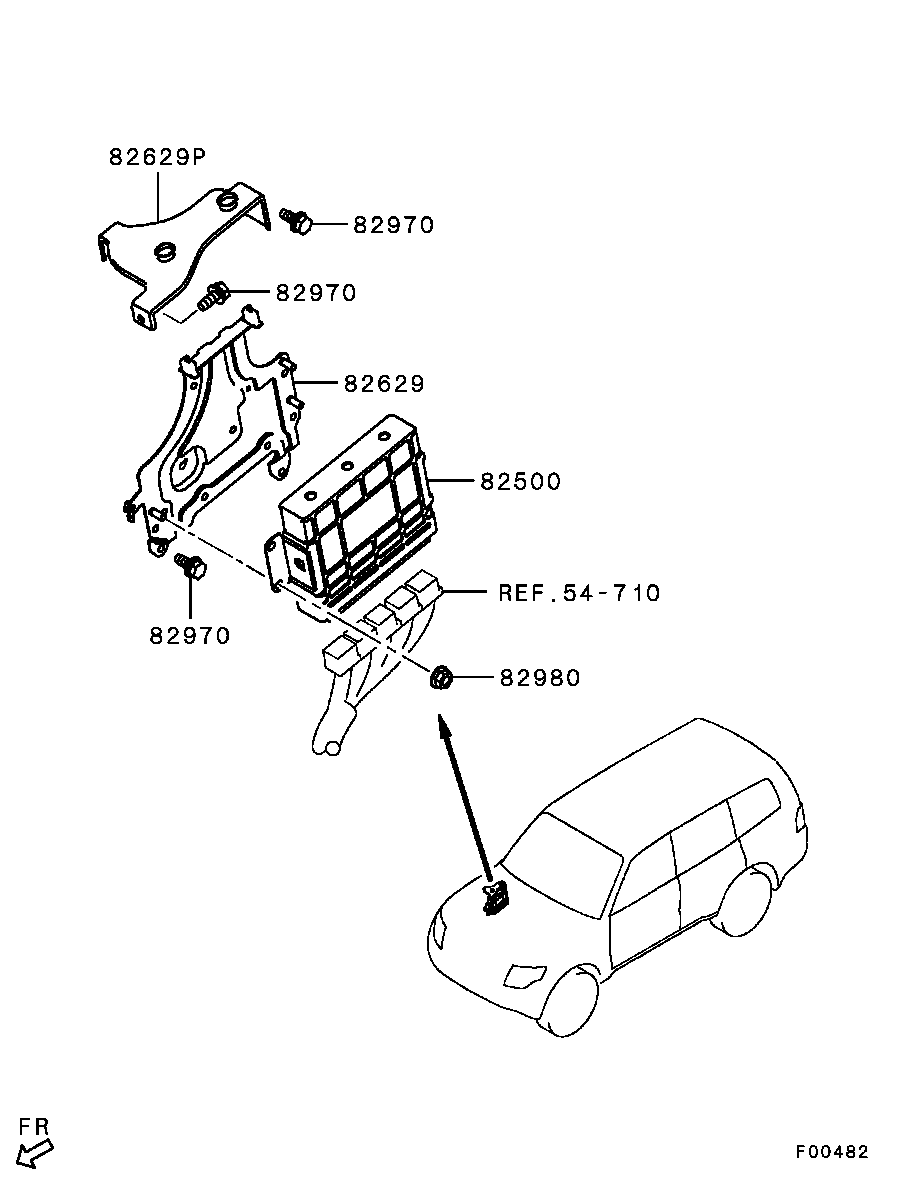 82629P
82970
82970
82629
82500
REF.54-710
82970
82980
FR
F00482