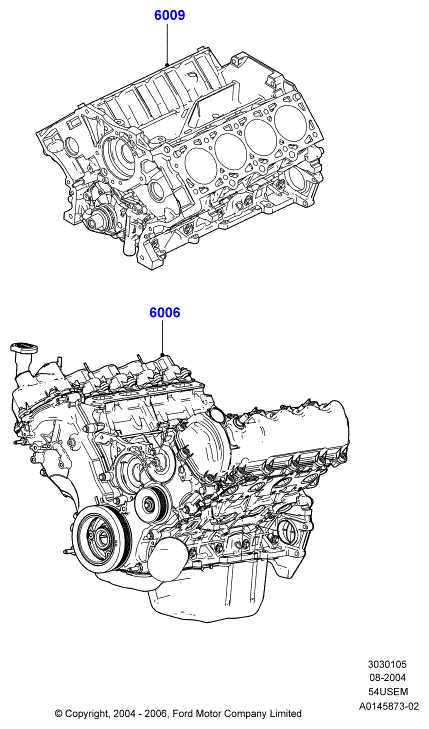 6009

6006

3030105
08-2004
54USEM
A0145873-02

© Copyright, 2004 - 2006, Ford Motor Company Limited