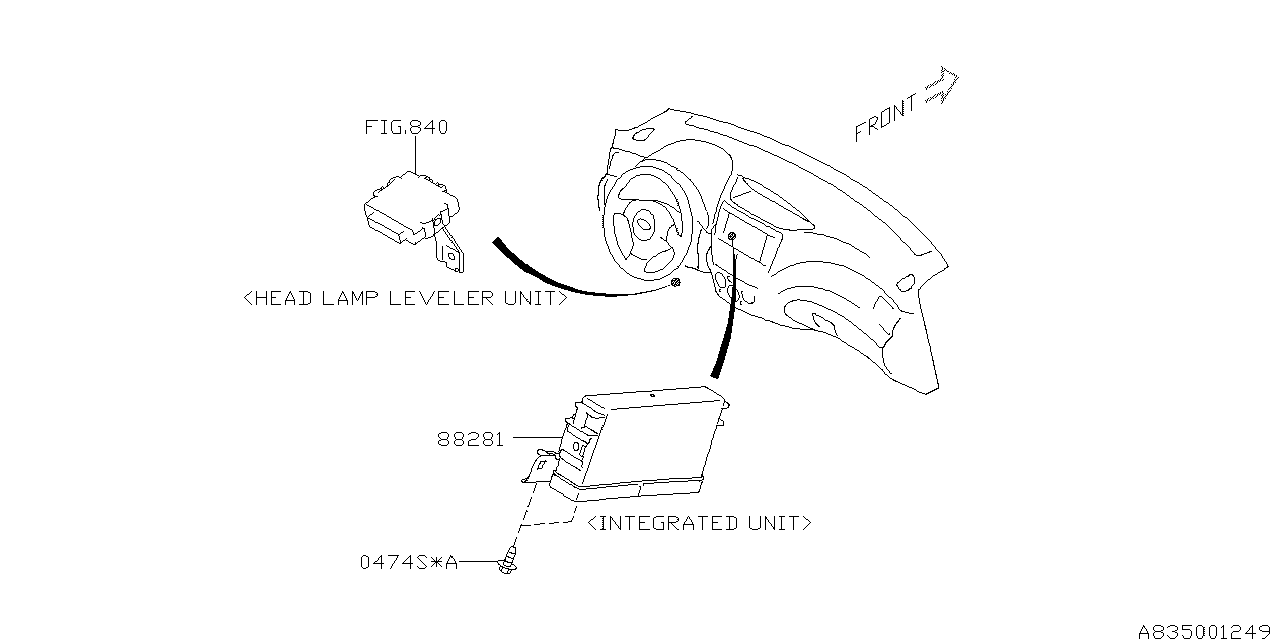 FIG.840

FRONT

<HEAD LAMP LEVELER UNIT>

88281

<INTEGRATED UNIT>

0474S*A

A835001249