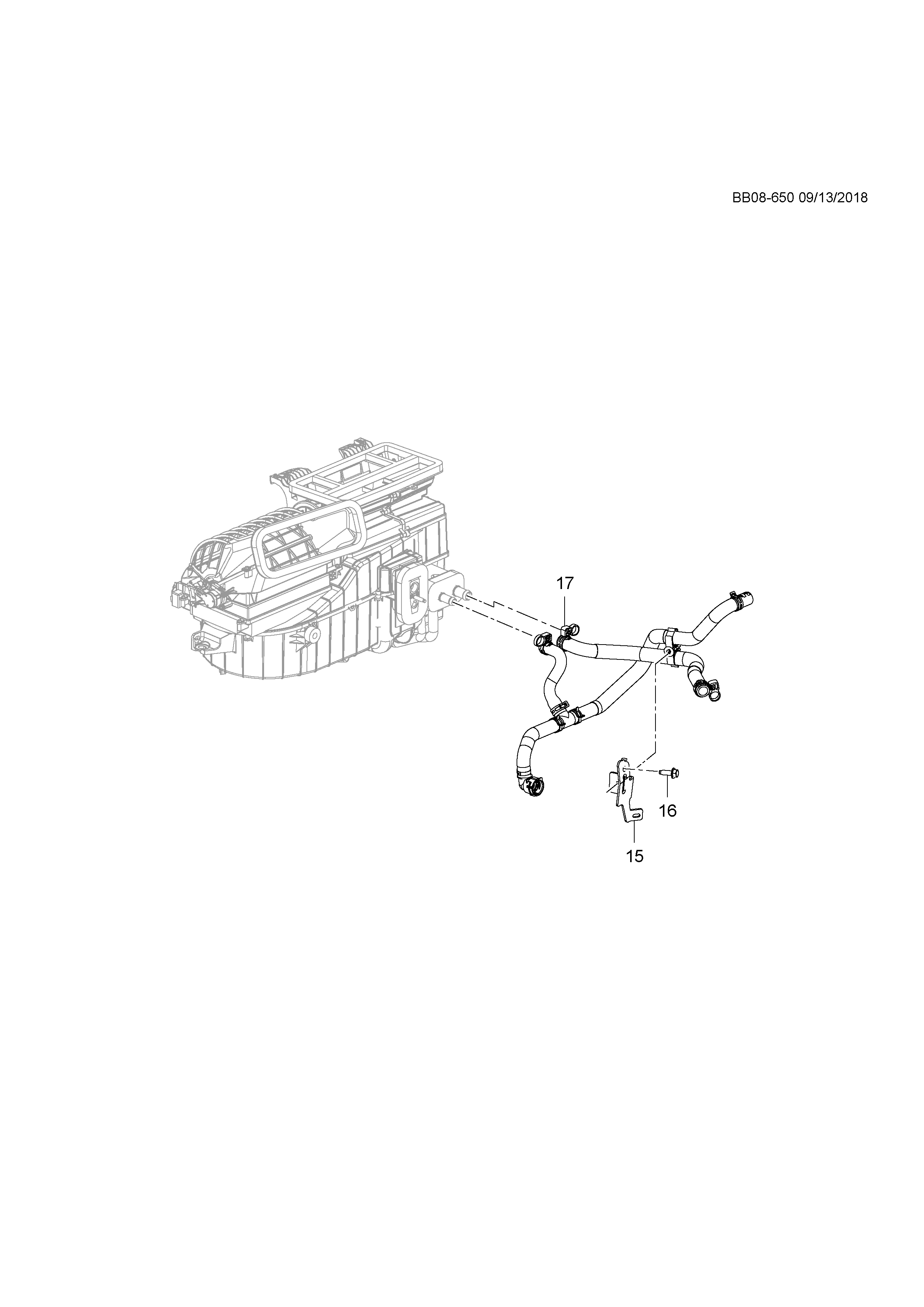 BB08-650 09/13/2018

17

16

15