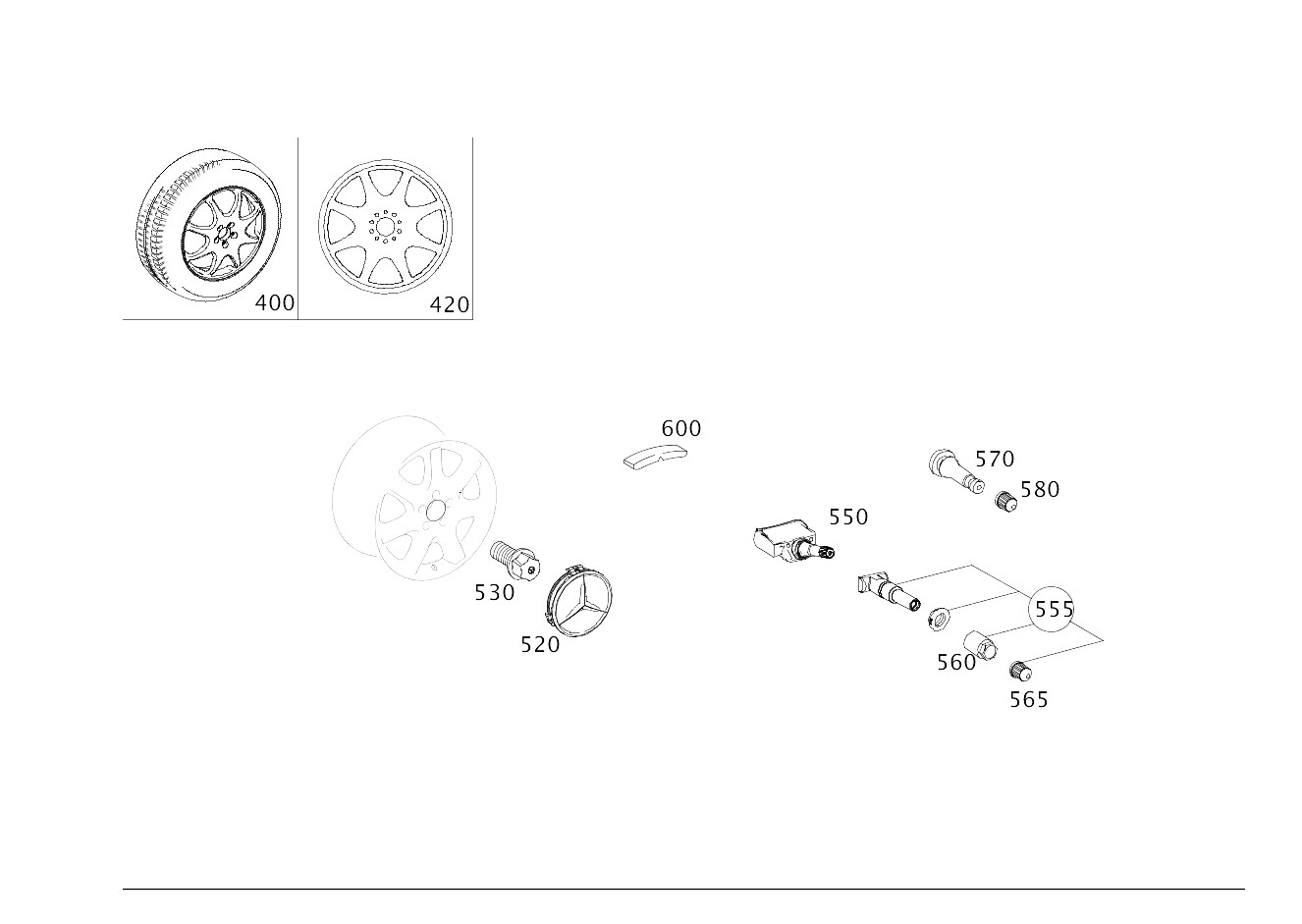 400

420

600

570

580

550

530

520

555

560

565