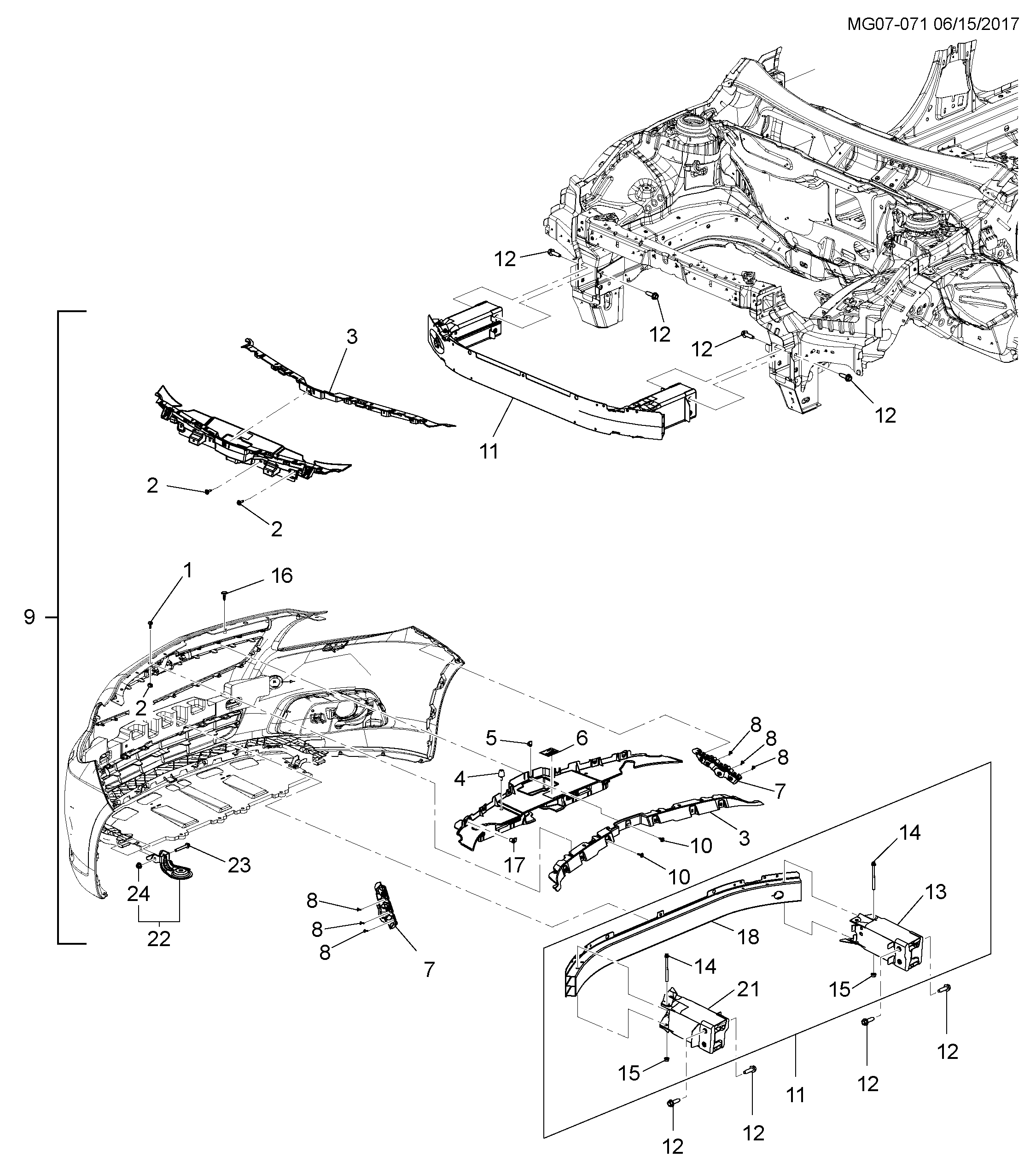 MG07-071 06/15/2017

12
12
12
12
3
11
2
2
9
1
16
2
5
6
8
8
8
4
7
3
10
10
17
23
24
22
8
8
8
7
14
13
18
14
21
15
15
12
12
11
12
12
12