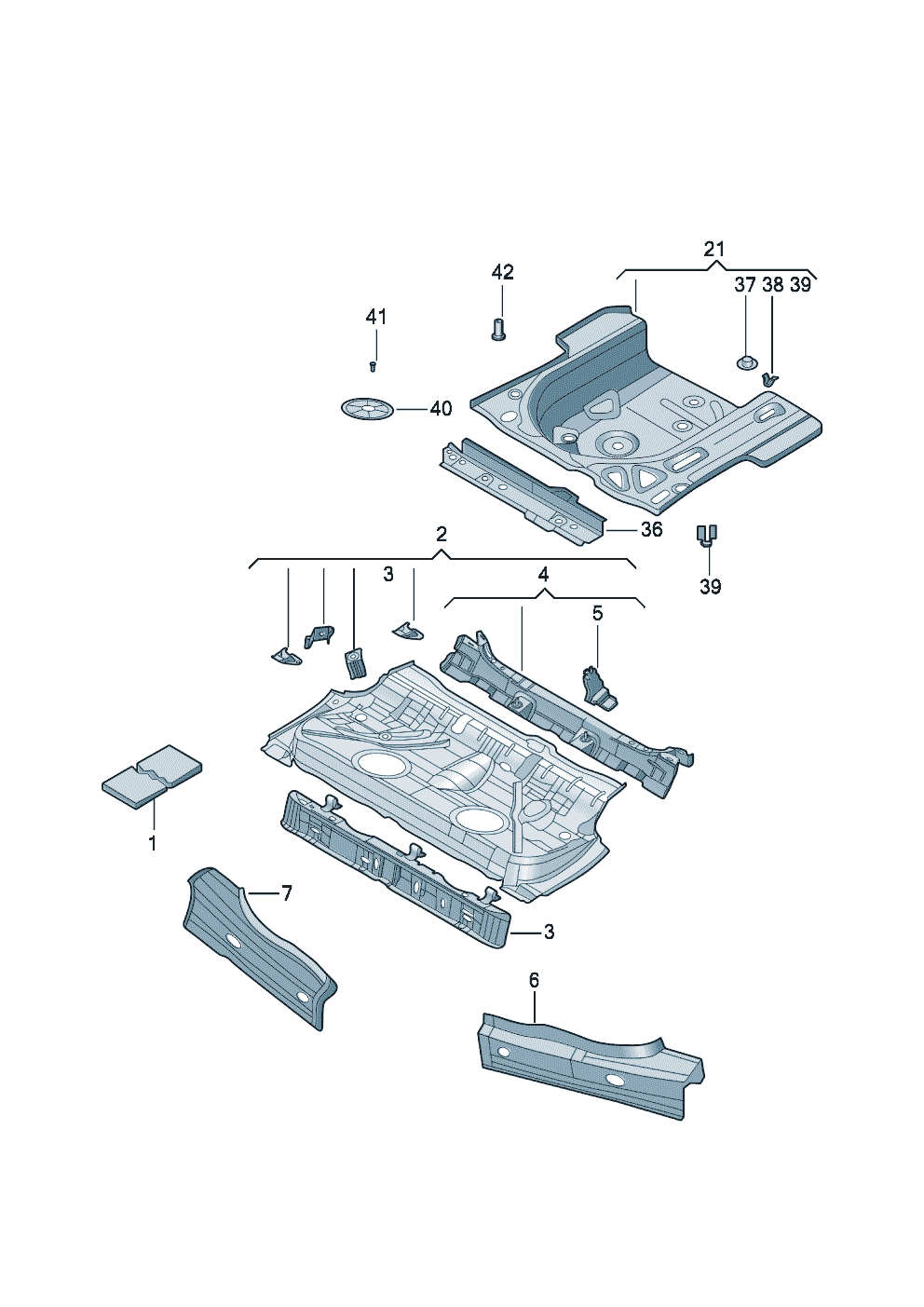 21
42
37 38 39
41
40
36
39
2
3
4
5
1
7
3
6