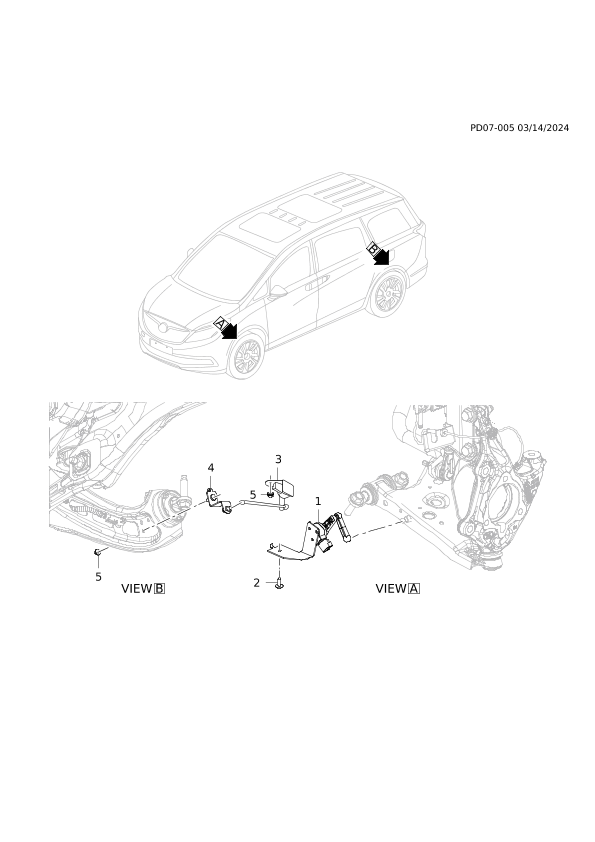 PD07-005 03/14/2024

B

A

4

3

5

1

5

2

VIEW B

VIEW A