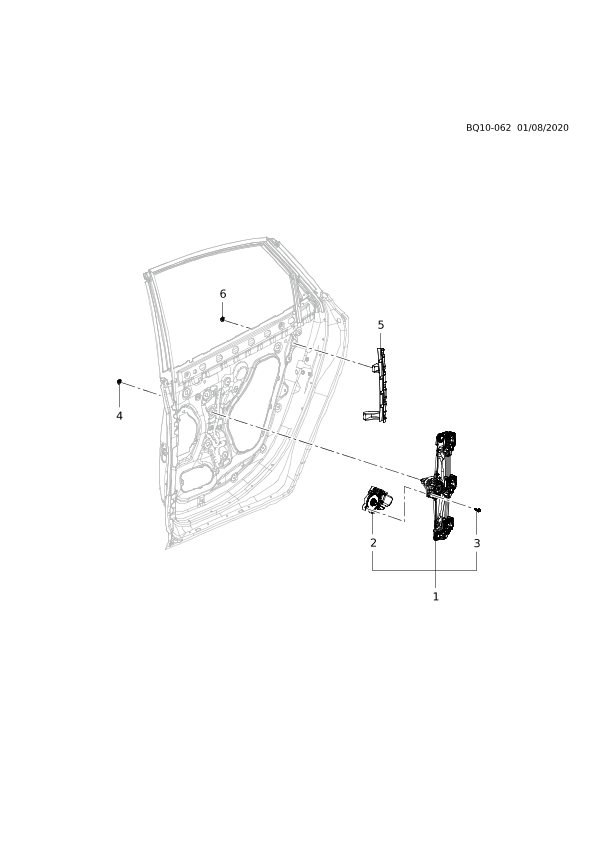 BQ10-062 01/08/2020

6

5

4

2

3

1