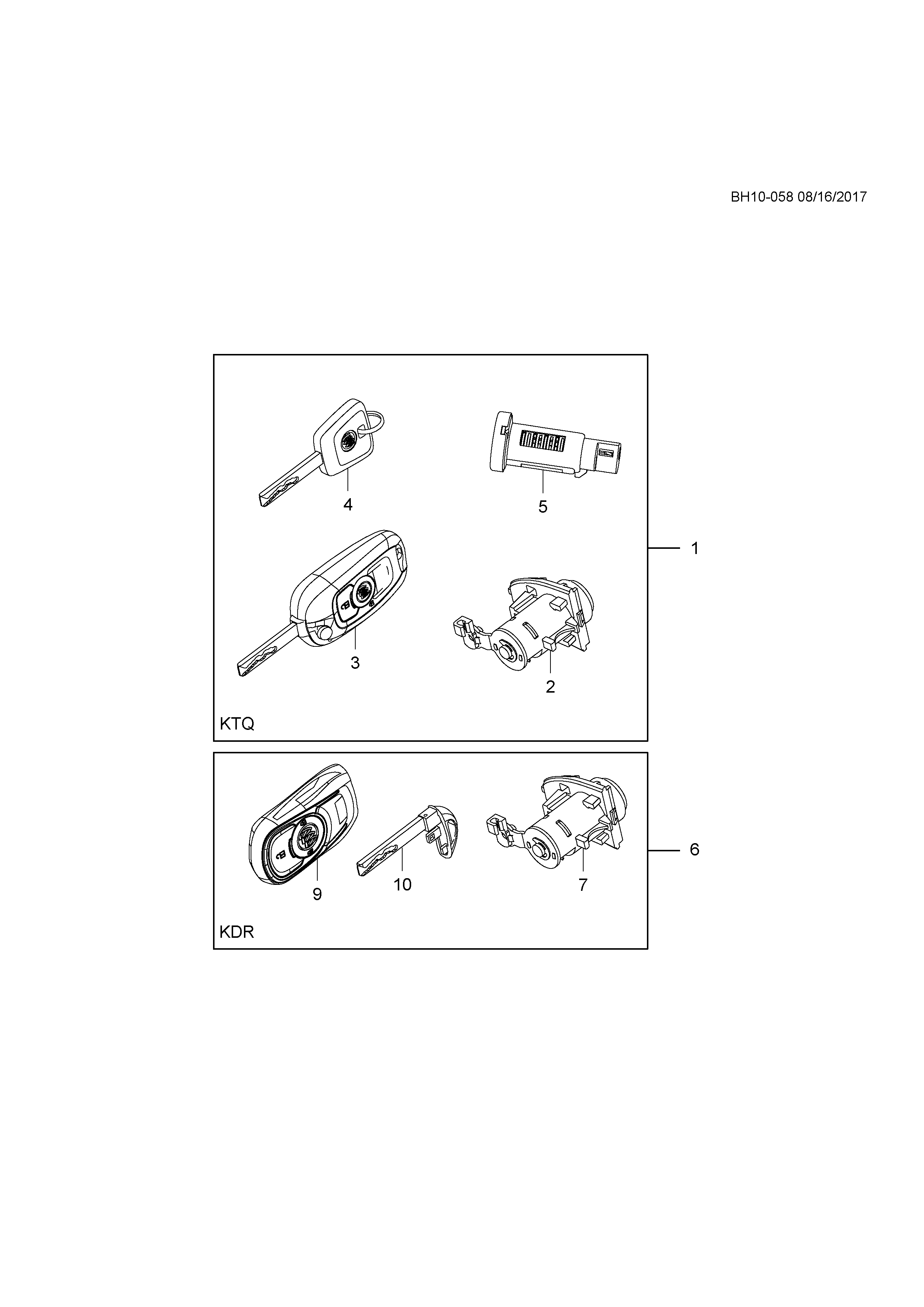 BH10-058 08/16/2017

4

5

1

3

2

KTQ

9

10

7

6

KDR