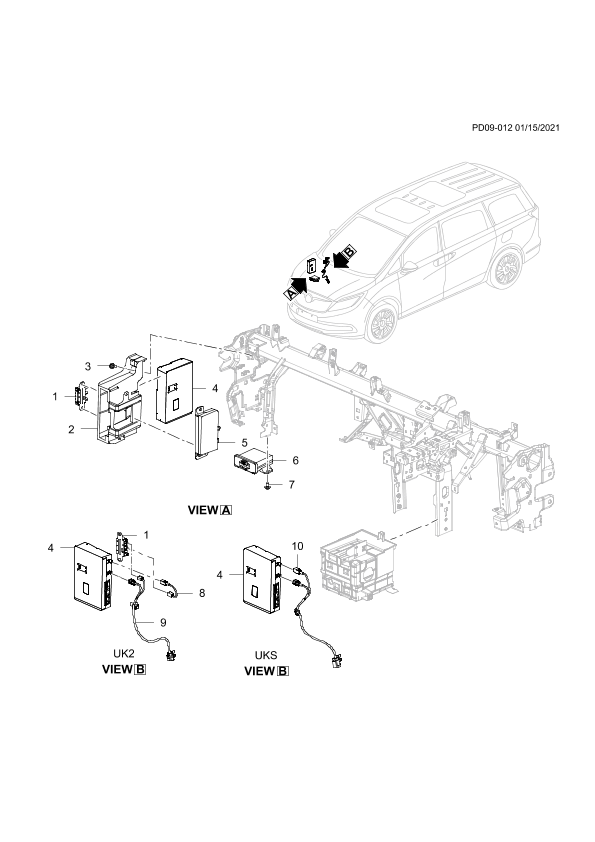 PD09-012 01/15/2021

A
B

3
1
2
4
5
6
7

VIEW A

4
1
8
9
UK2
VIEW B

10
4
UKS
VIEW B