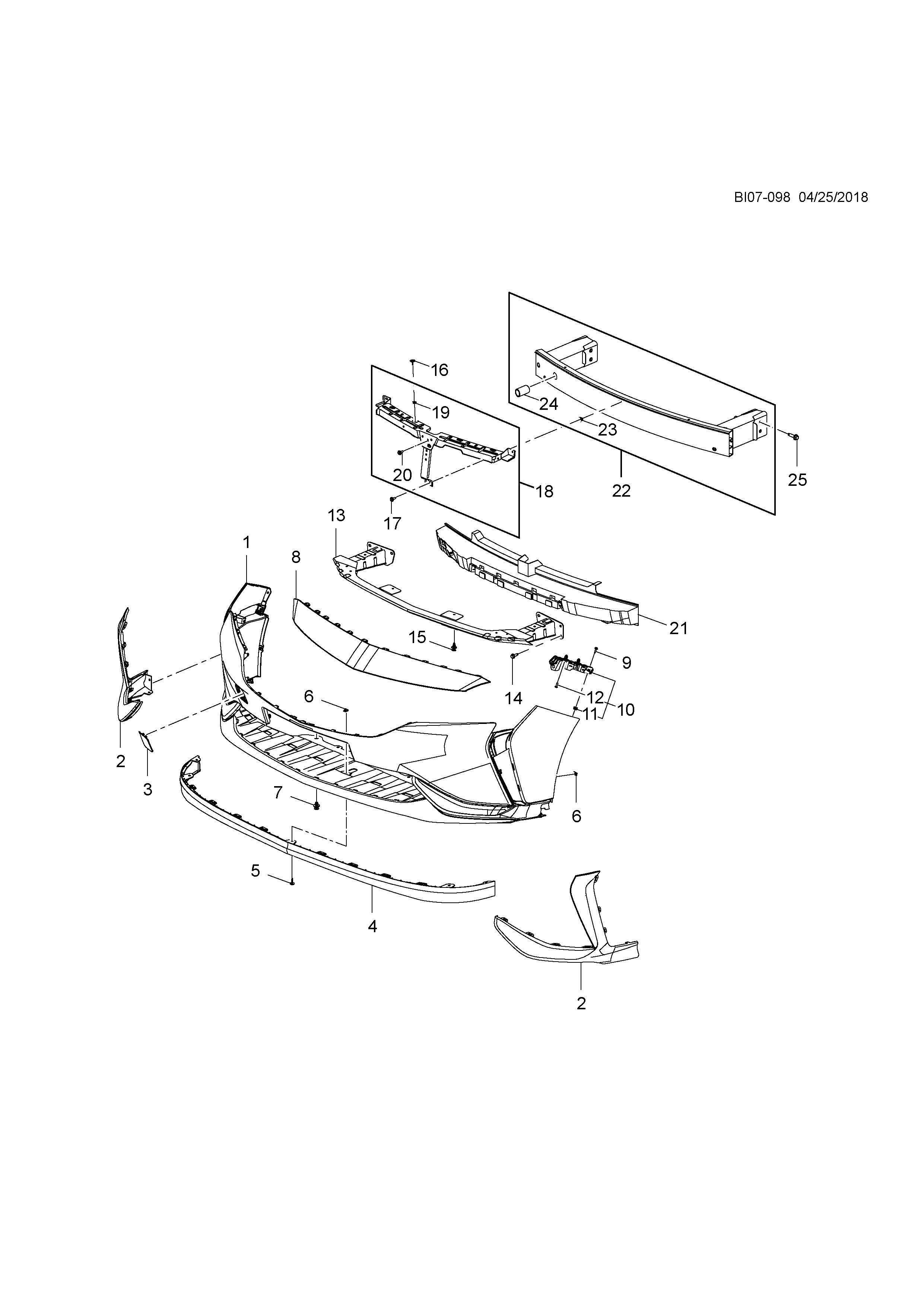 BI07-098 04/25/2018

16
19
24
23
20
18
22
25
17
13
1
8
21
15
9
14
12
10
11
6
2
3
7
6
5
4
2